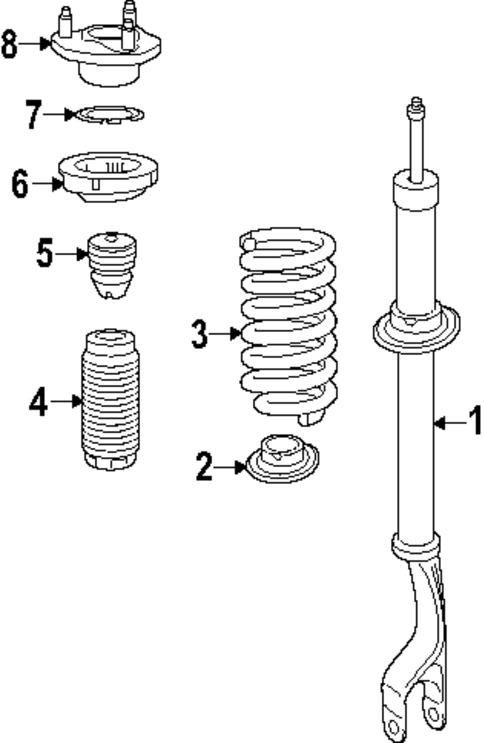 8
7
6
5
3
4
2
1