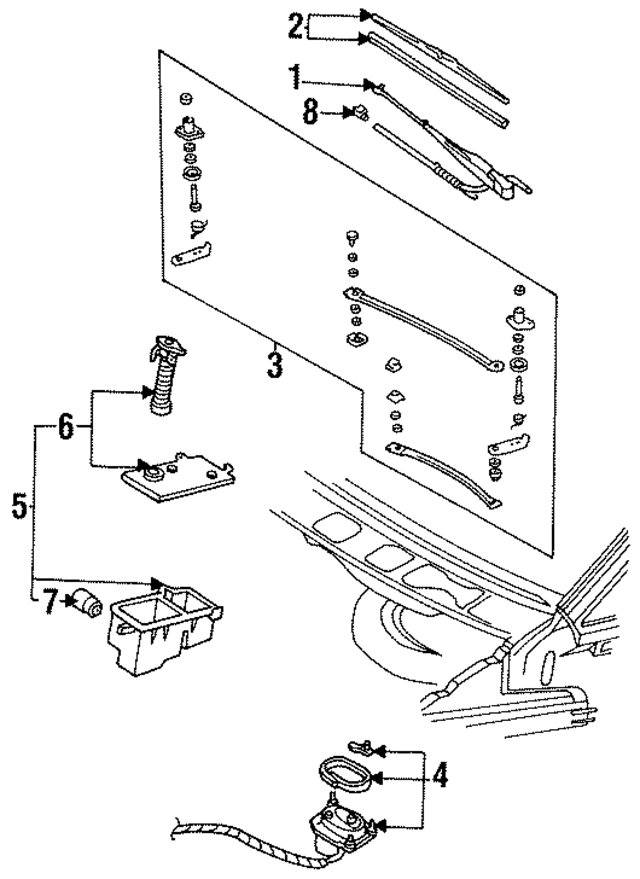 2
1
8
3
6
5
7
4