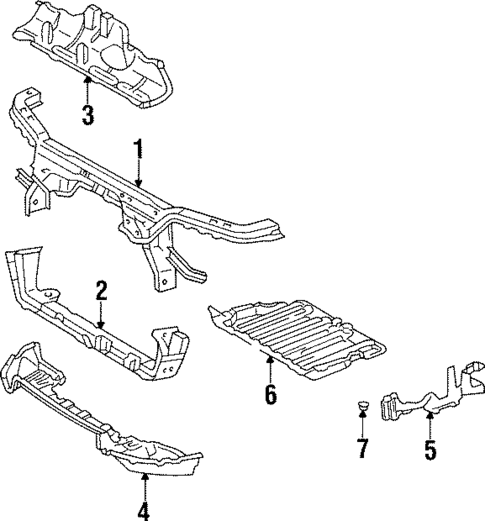 3
1
2
6
7
5
4