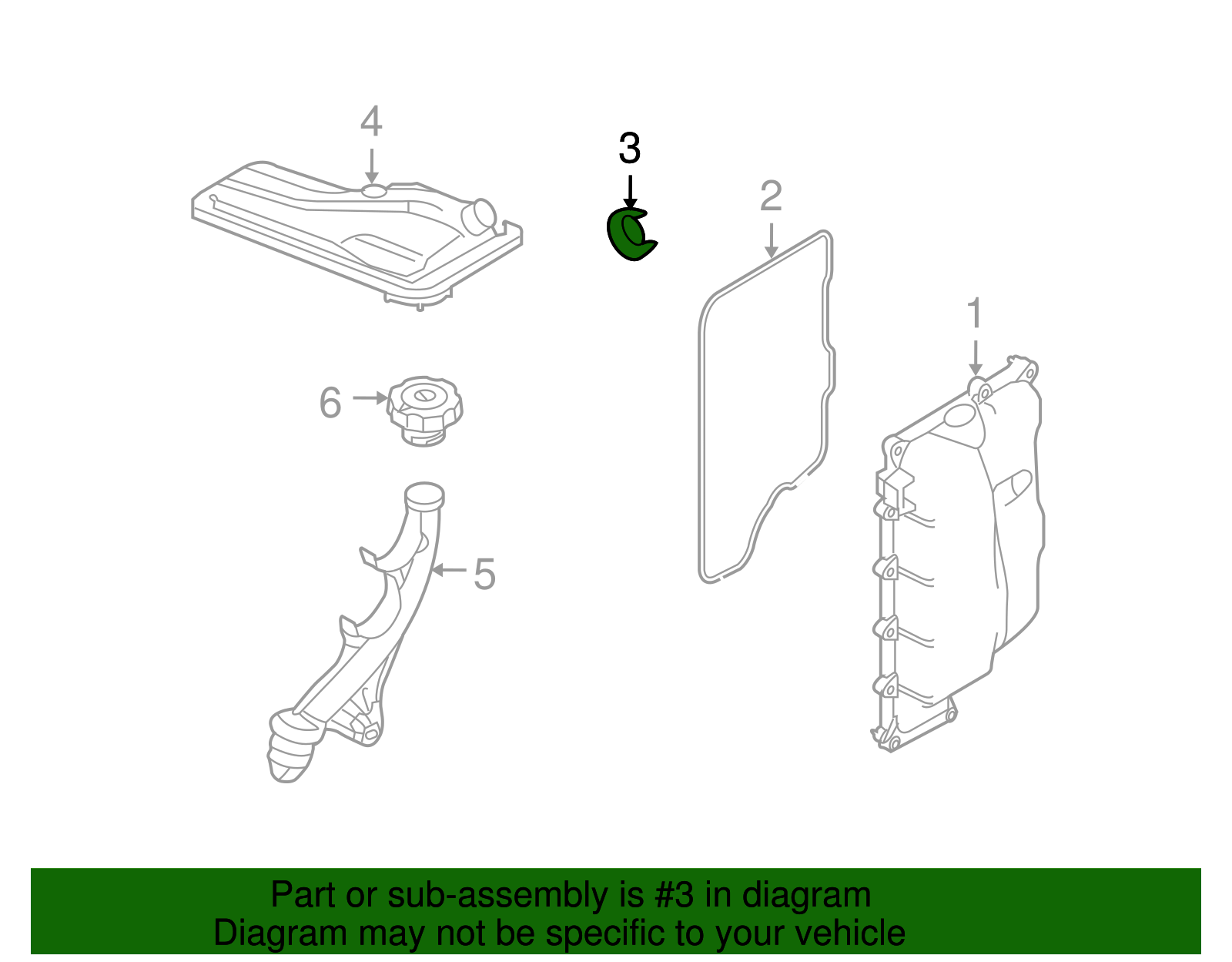 4

3

2

1

6

5

Part or sub-assembly is #3 in diagram
Diagram may not be specific to your vehicle