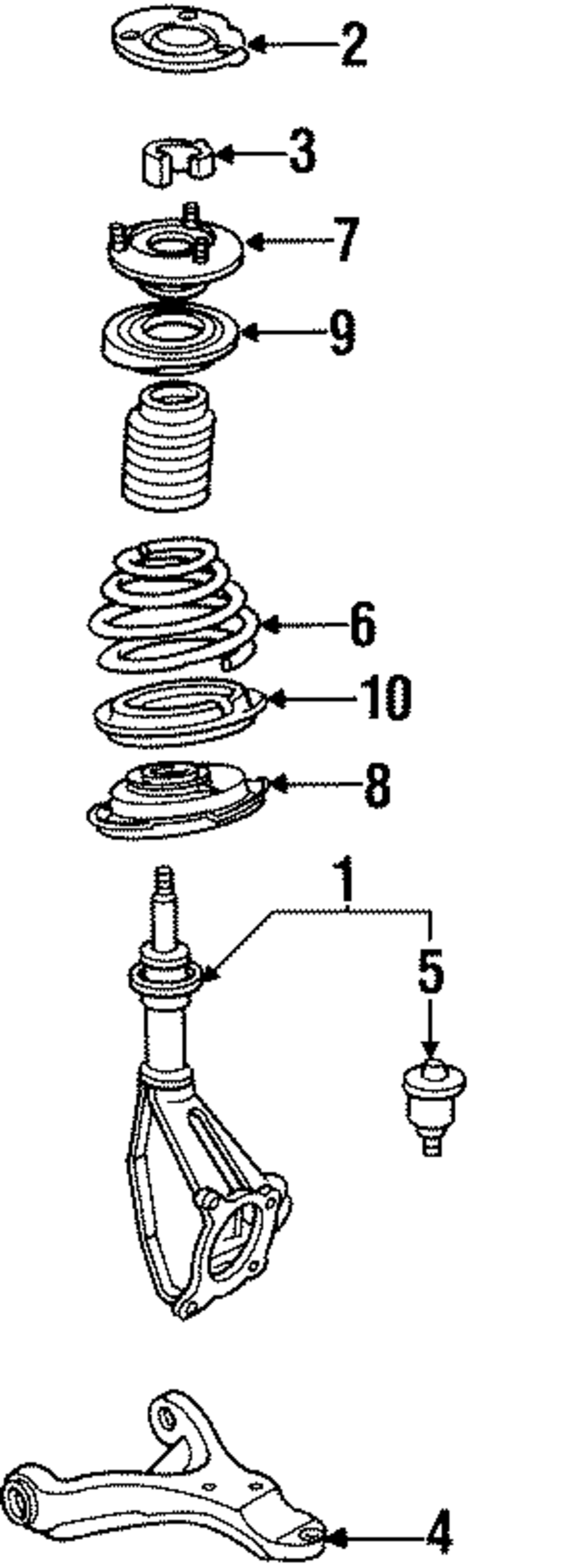 2
3
7
9
6
10
8
1
5
4