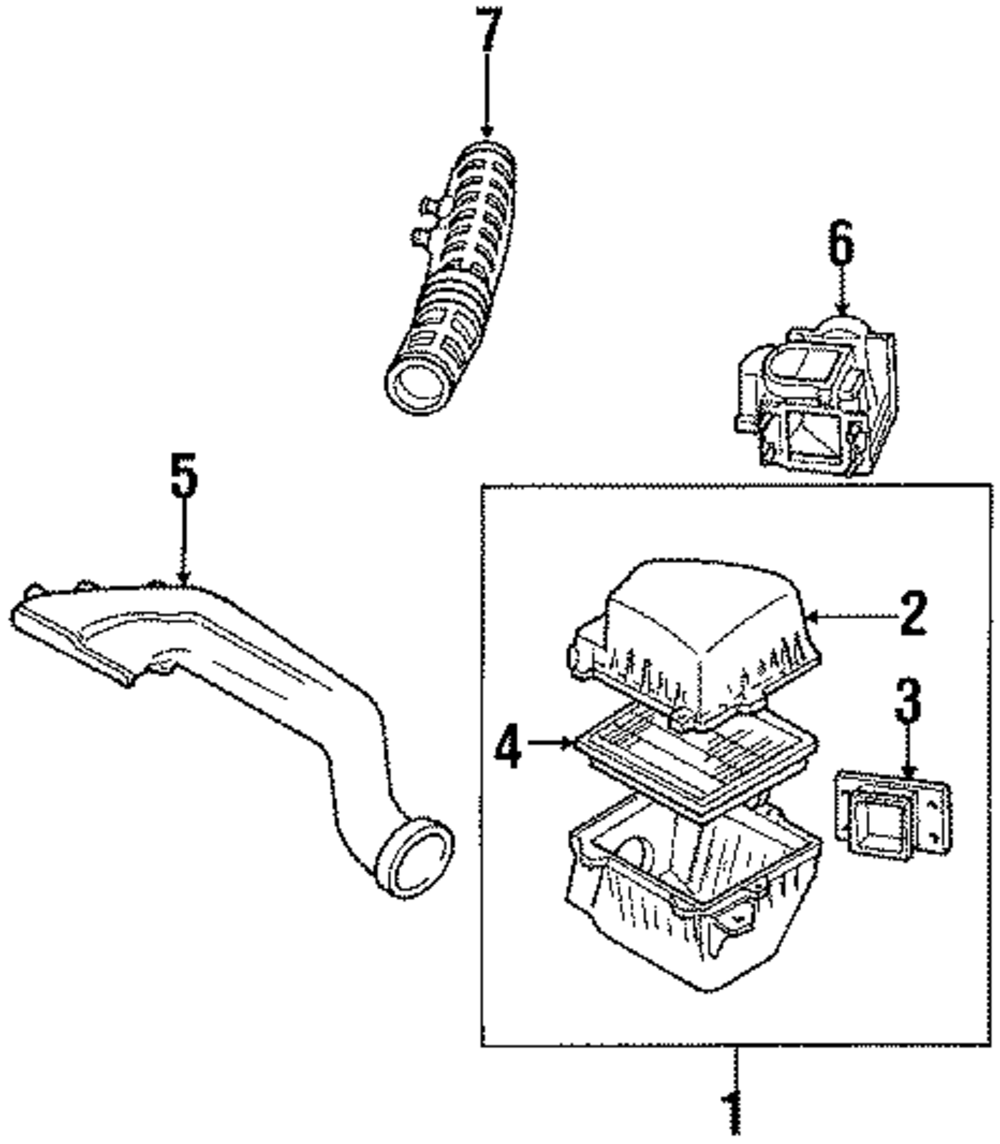 7
6
5
2
3
4
1