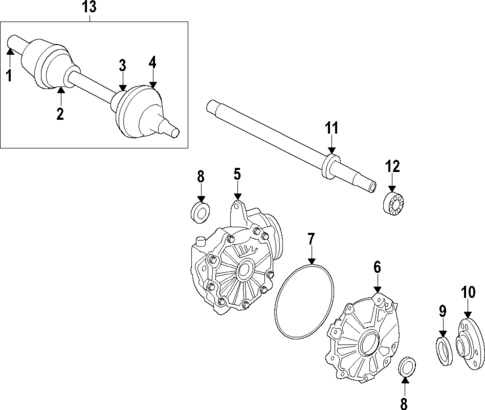 13
1
2
3
4
11
12
8
5
7
6
9
10
8