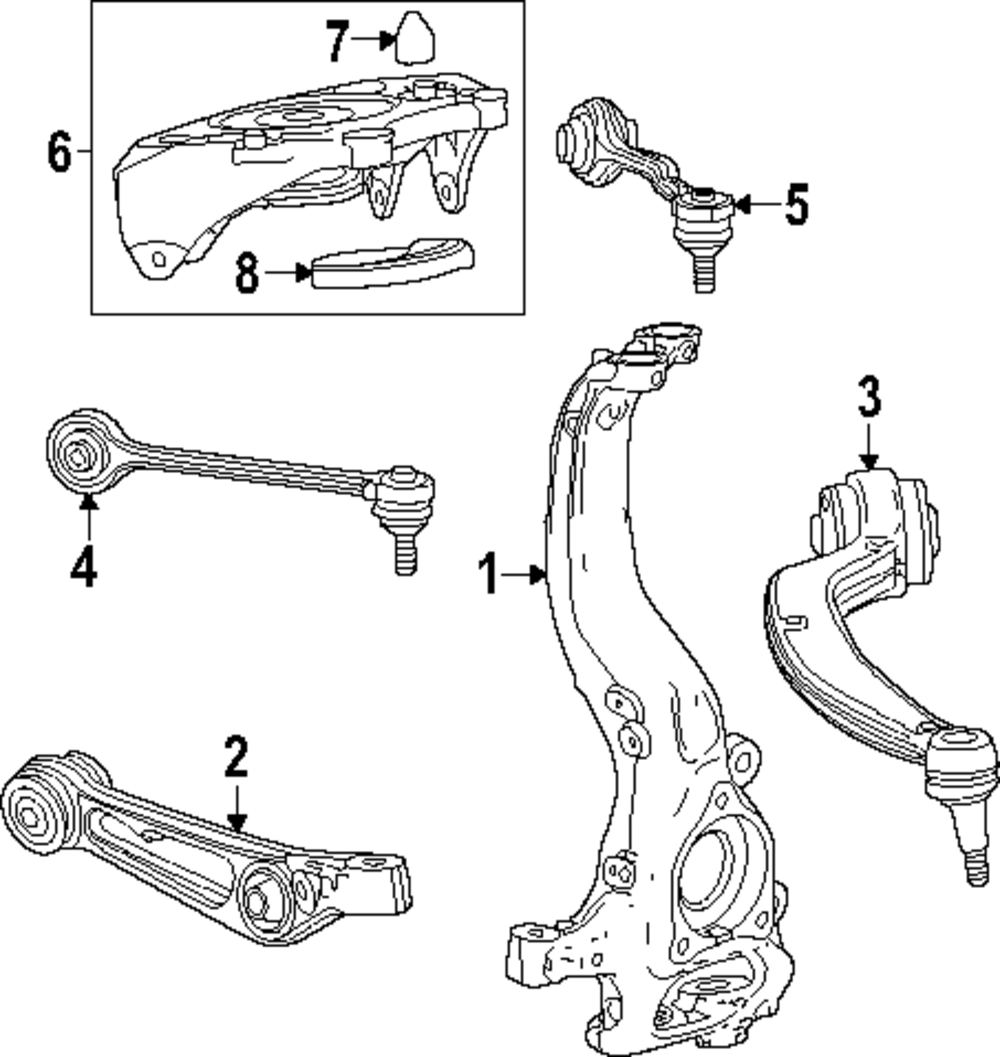 7
6
5
8
3
4
1
2