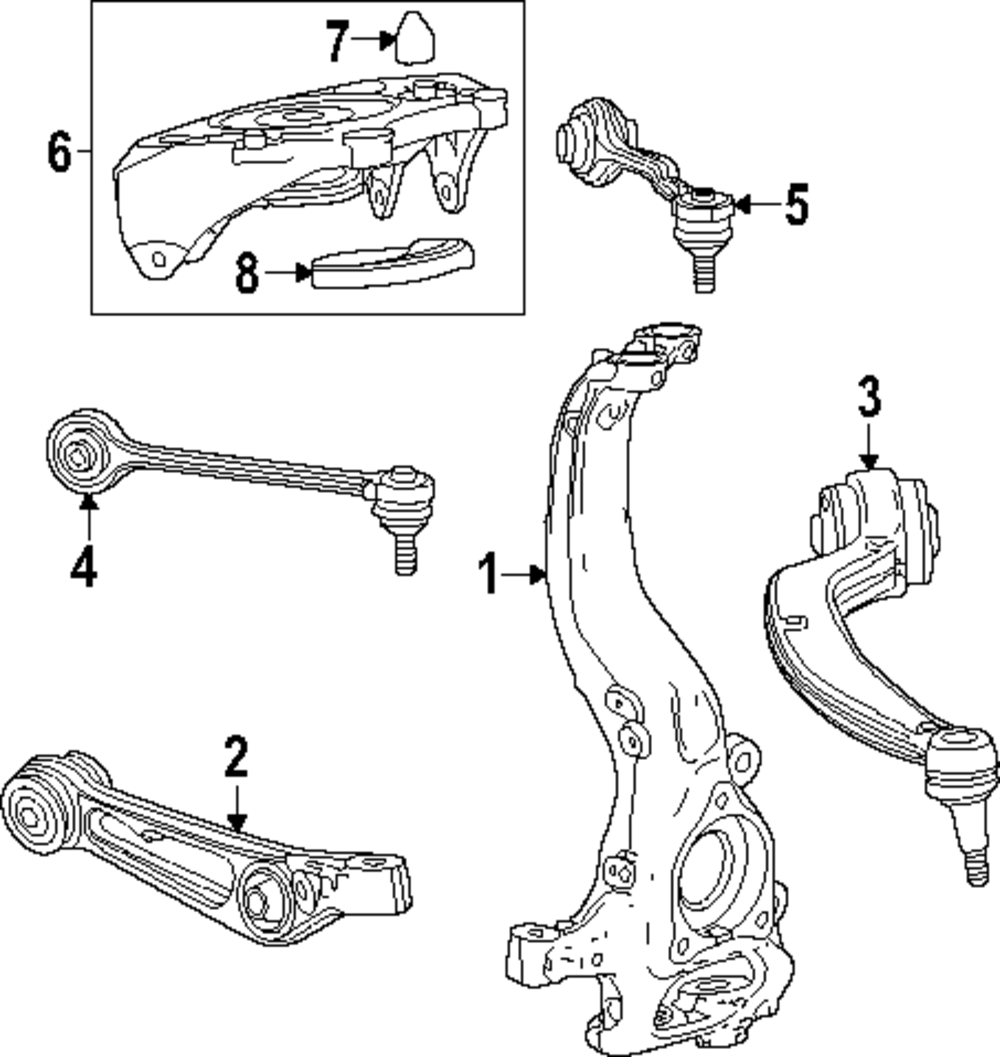 7
6
5
8
3
4
1
2