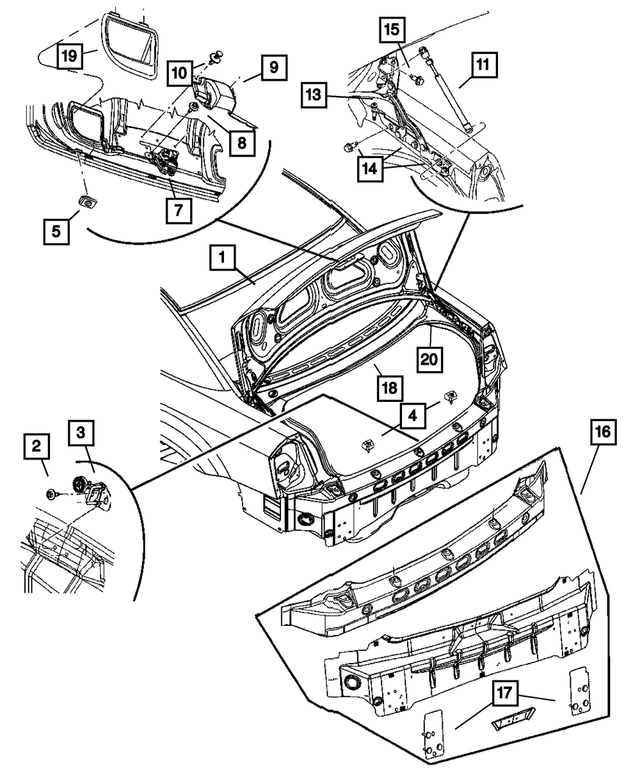 19
10
9
15
11
13
8
14
7
5
1
20
18
4
2
3
16
17