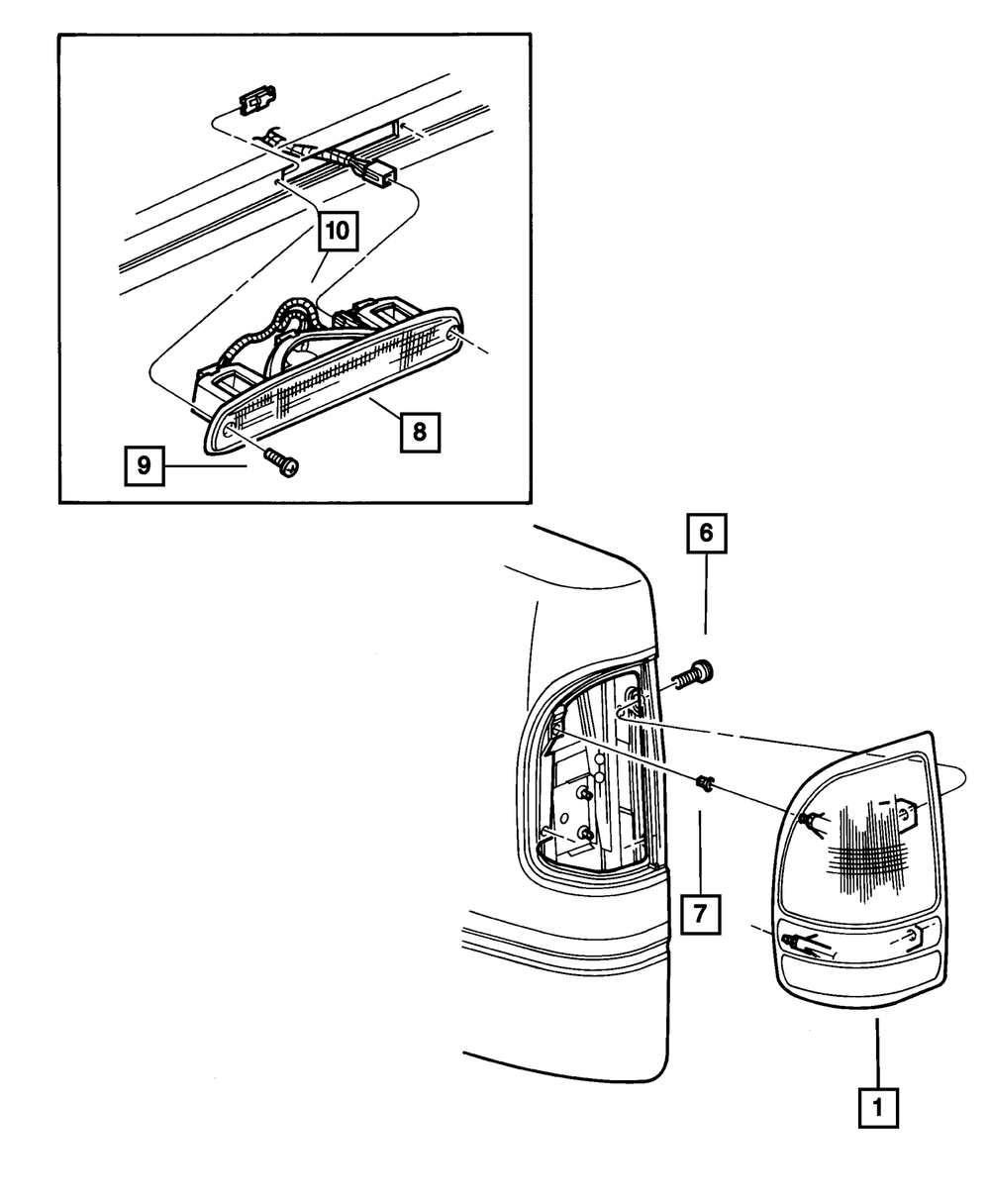 10
8
9
6
7
1