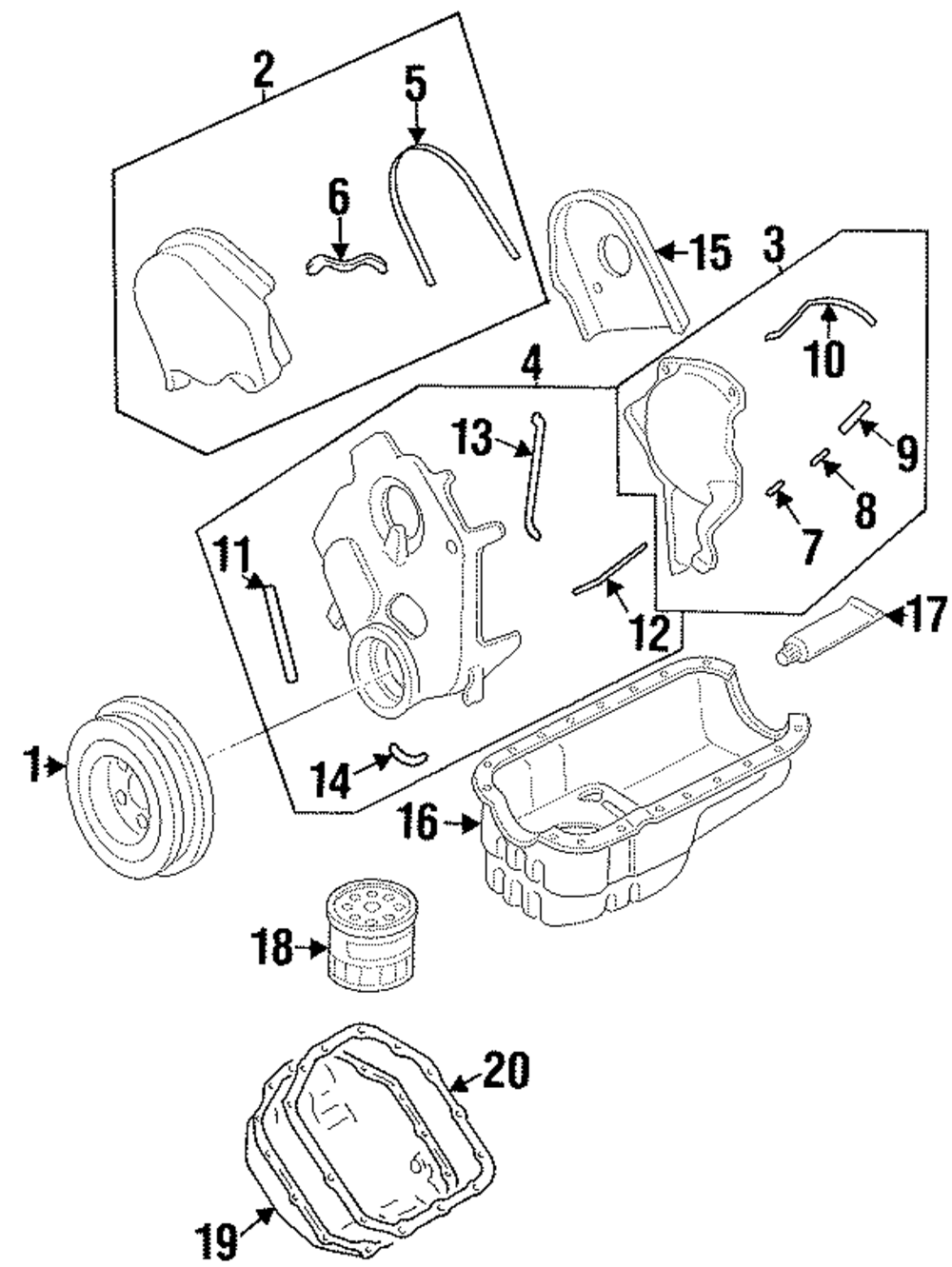 2
5
6
15
3
10
4
13
9
8
7
11
12
17
1
14
16
18
20
19