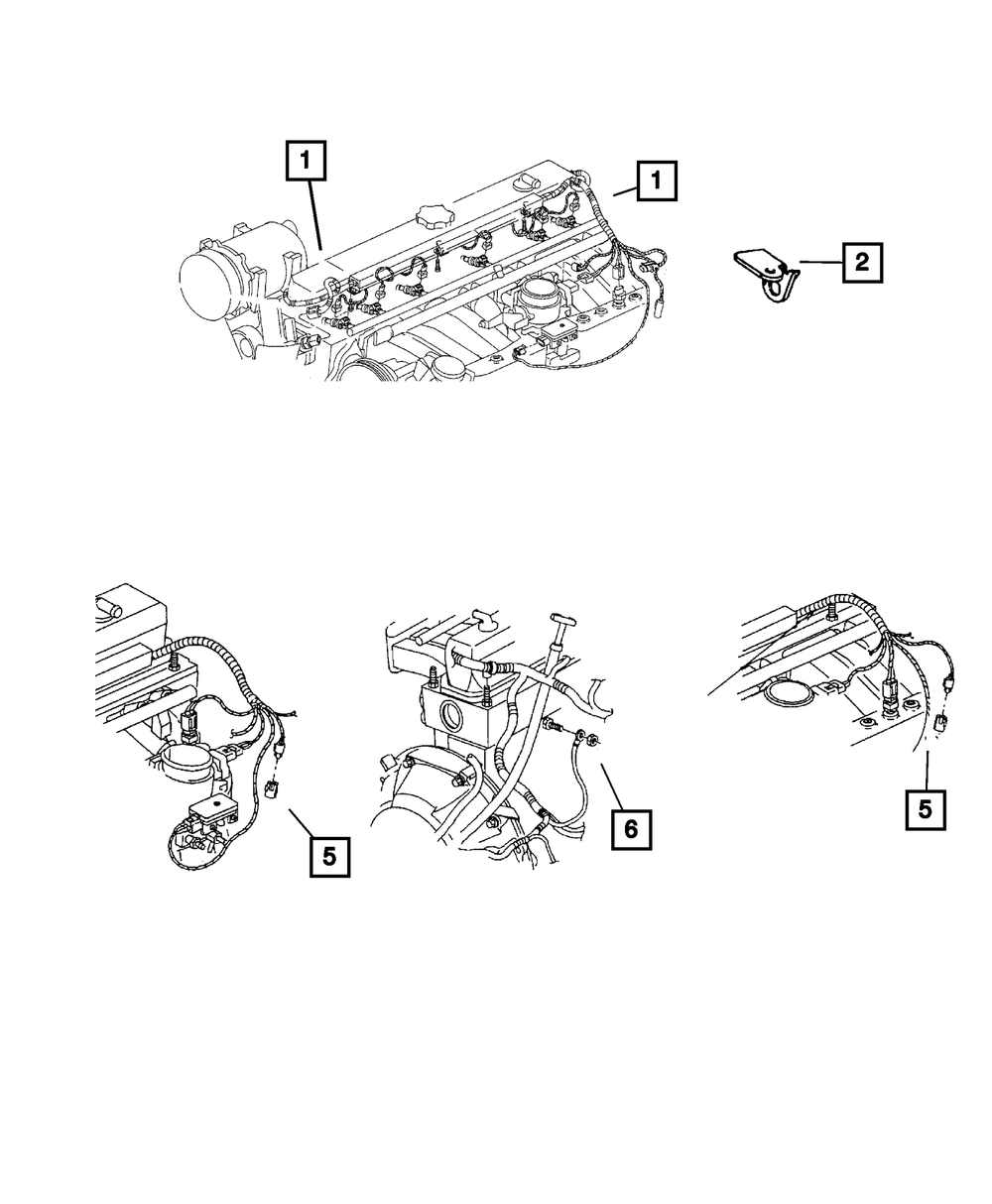 1
1
2
5
6
5