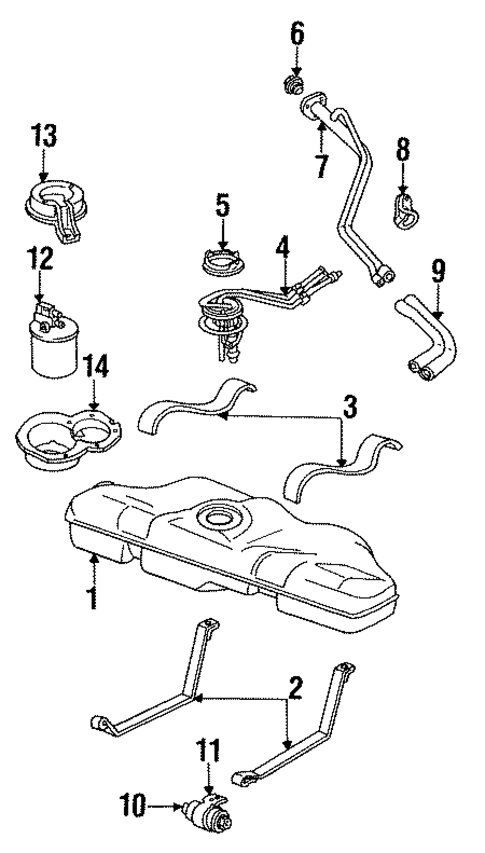 6
13
7
8
5
4
12
9
14
3
1
2
11
10