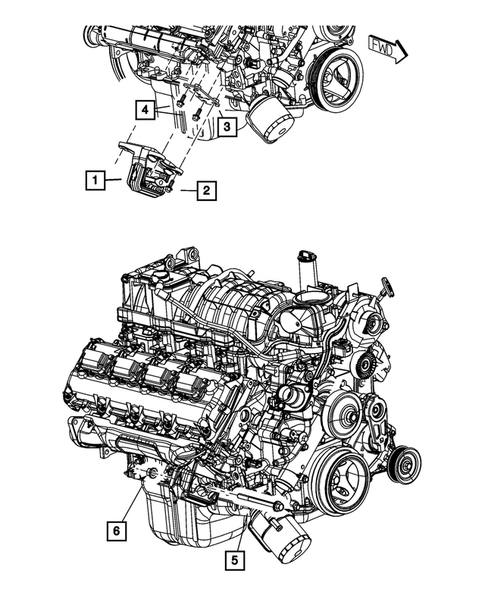 FWD
4
3
1
2
6
5