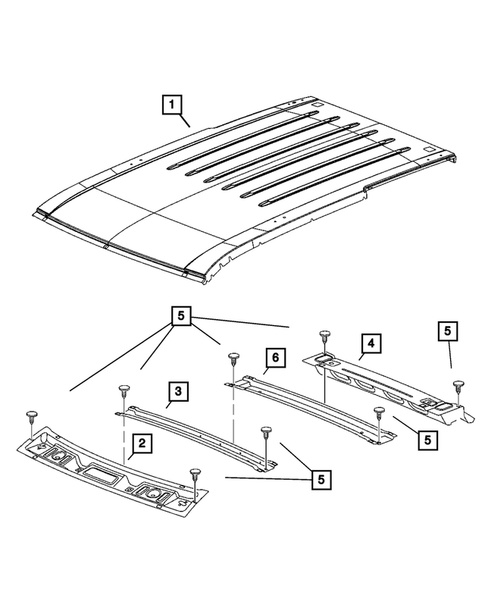 1

5

5

4

6

3

5

2

5