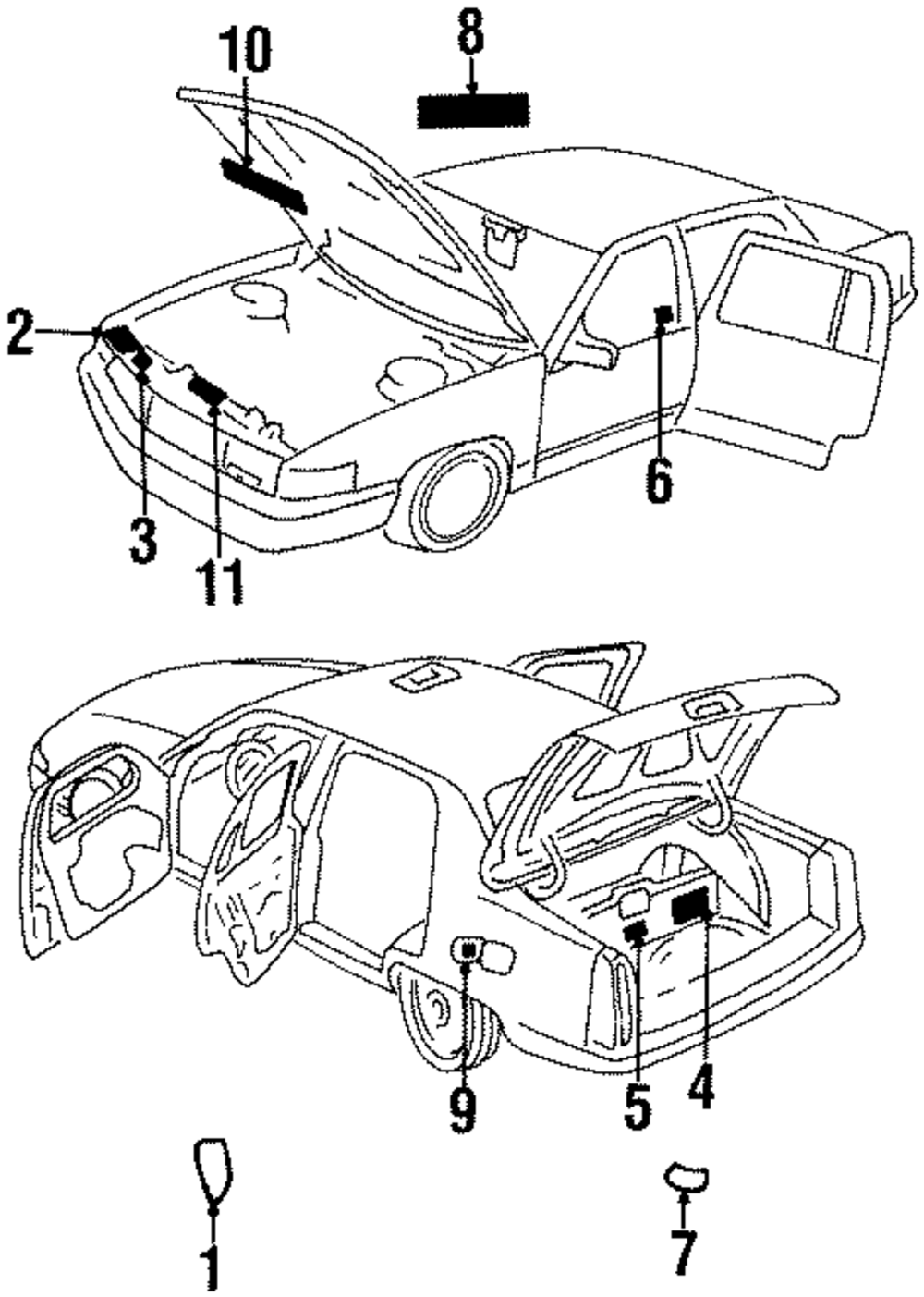 10
8
2
3
11
6
9
5
4
1
7