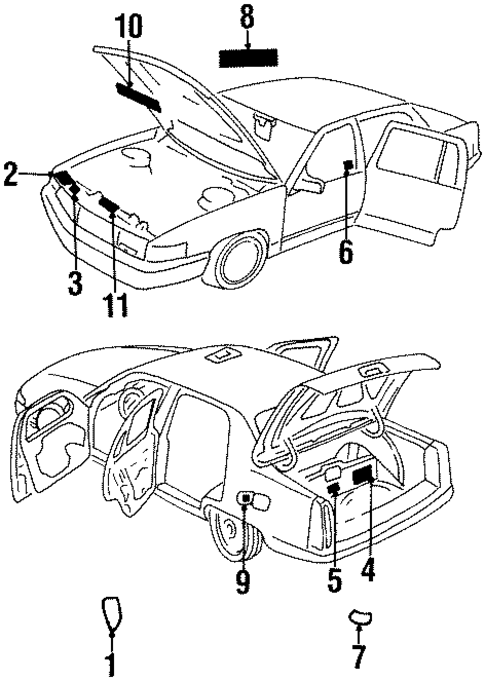 10
8
2
3
11
6
9
5
4
1
7