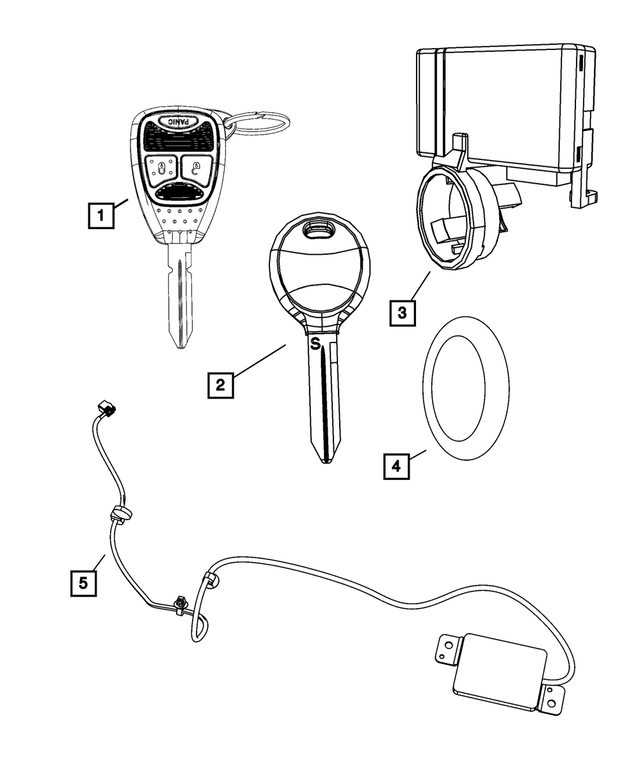 PANIC
1
S
2
3
4
5