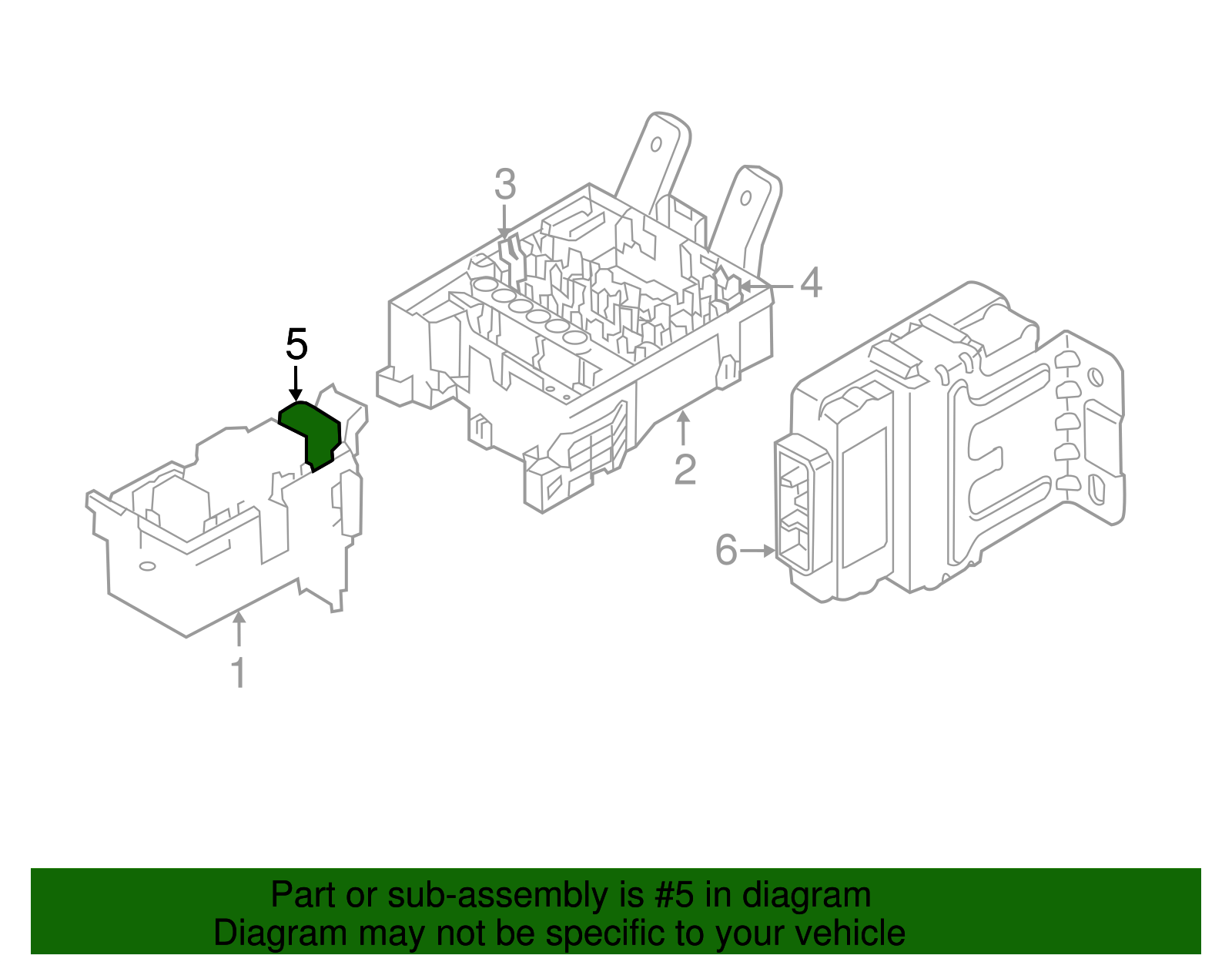 3
4
5
2
6
1

Part or sub-assembly is #5 in diagram
Diagram may not be specific to your vehicle