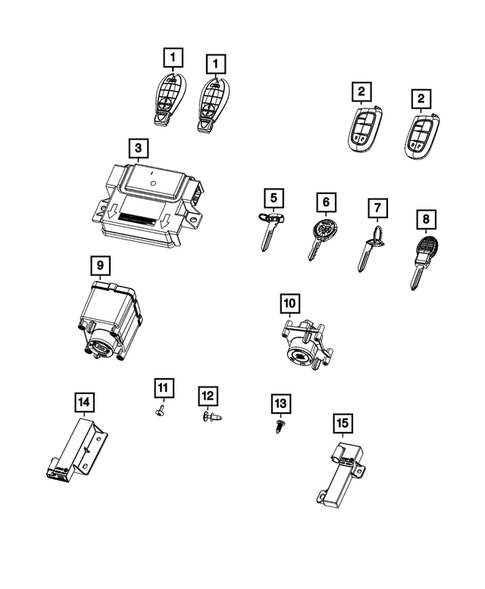 1
1
2
2
3
5
6
7
8
9
10
11
12
13
14
15