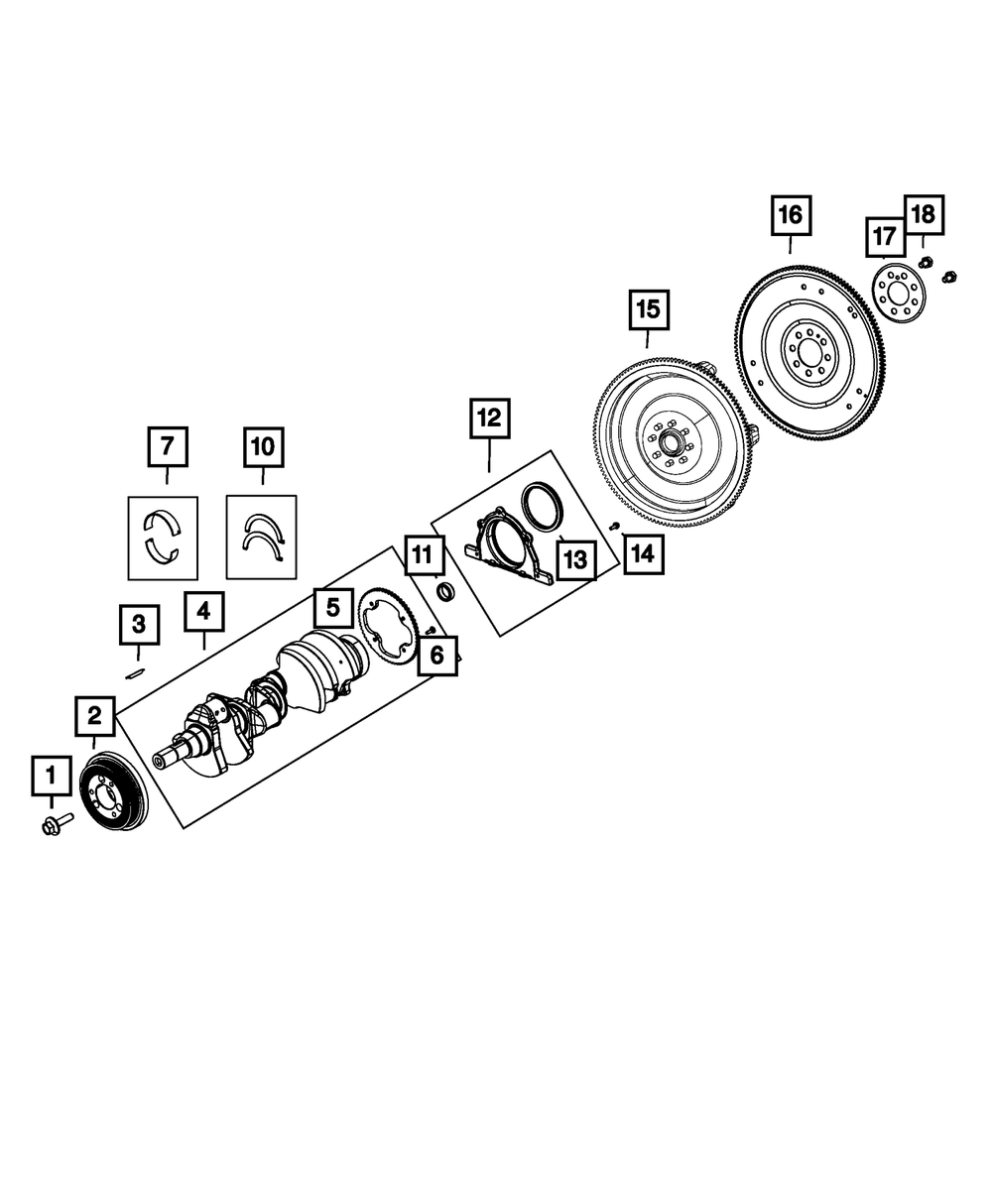 16
17
18
15
12
7
10
11
13
14
3
4
5
6
2
1