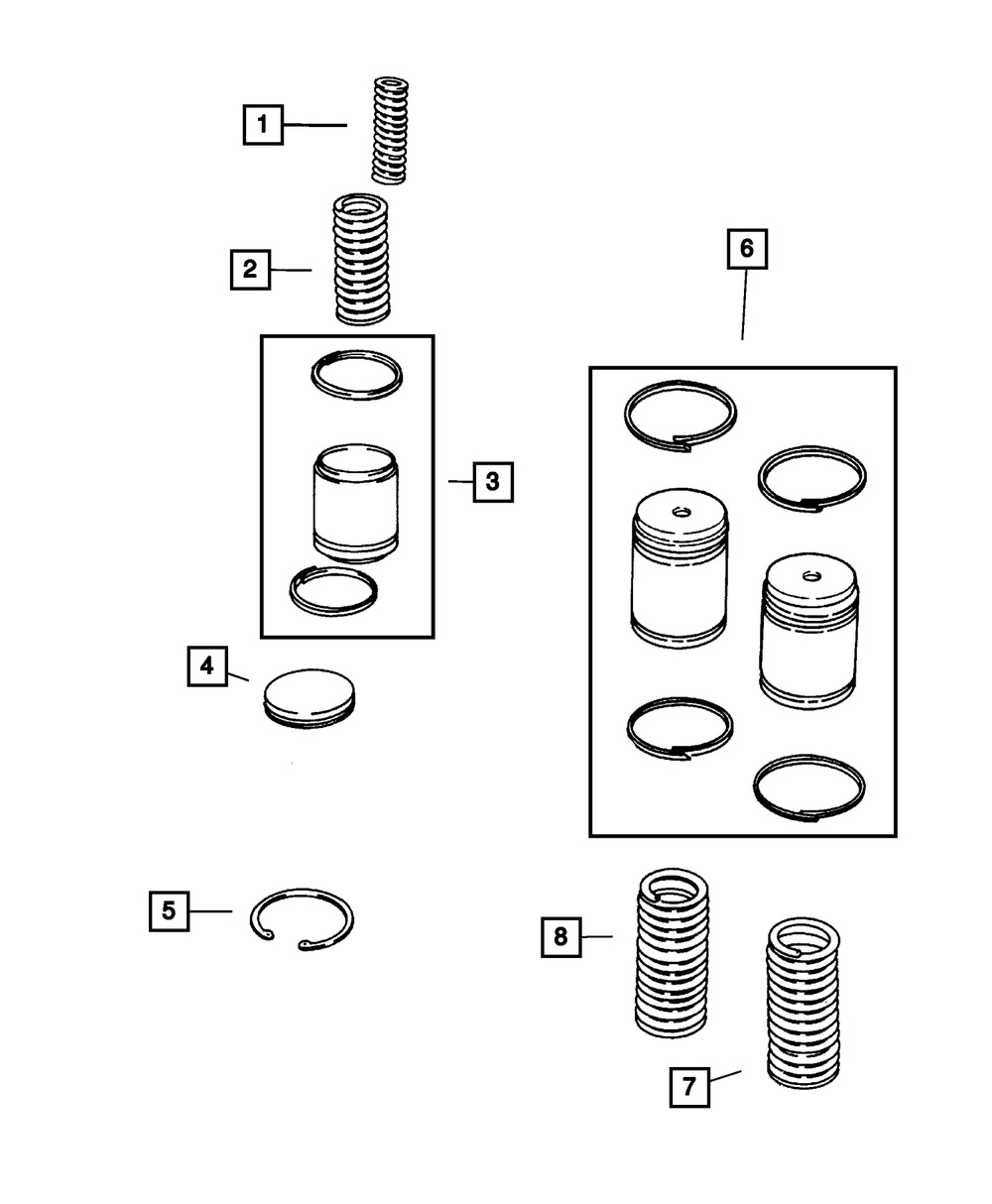 1
2
6
3
4
5
8
7