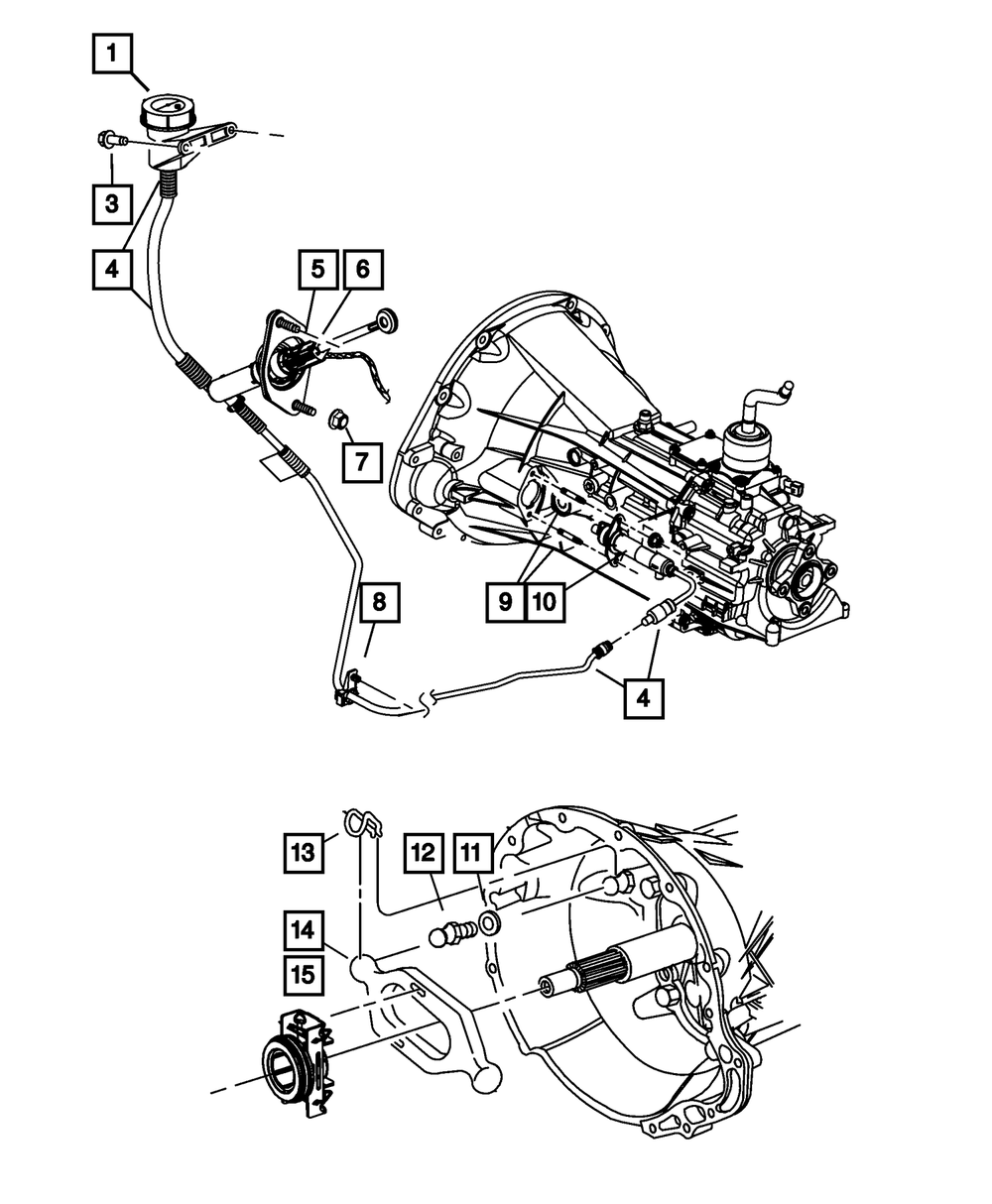 1
3
4
5
6
7
8
9
10
4
13
12
11
14
15