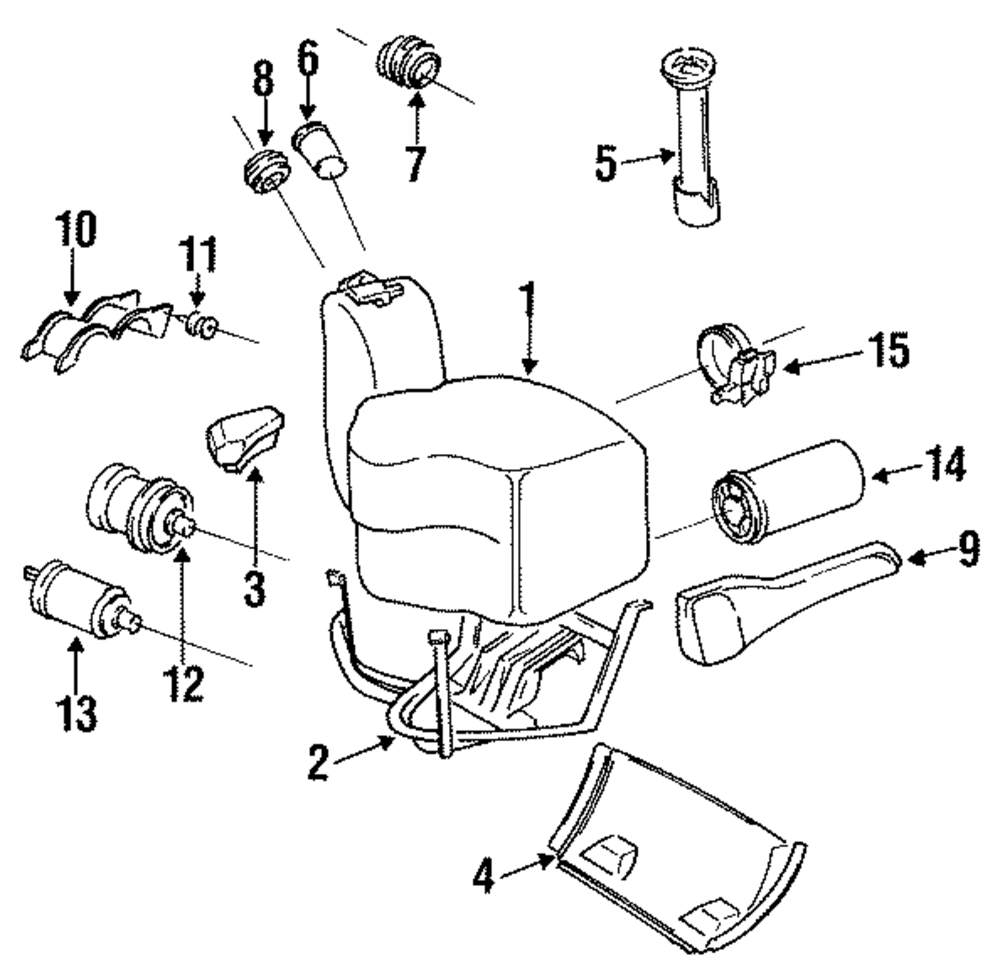 8
6
7
5
10
11
1
15
3
14
12
9
13
2
4