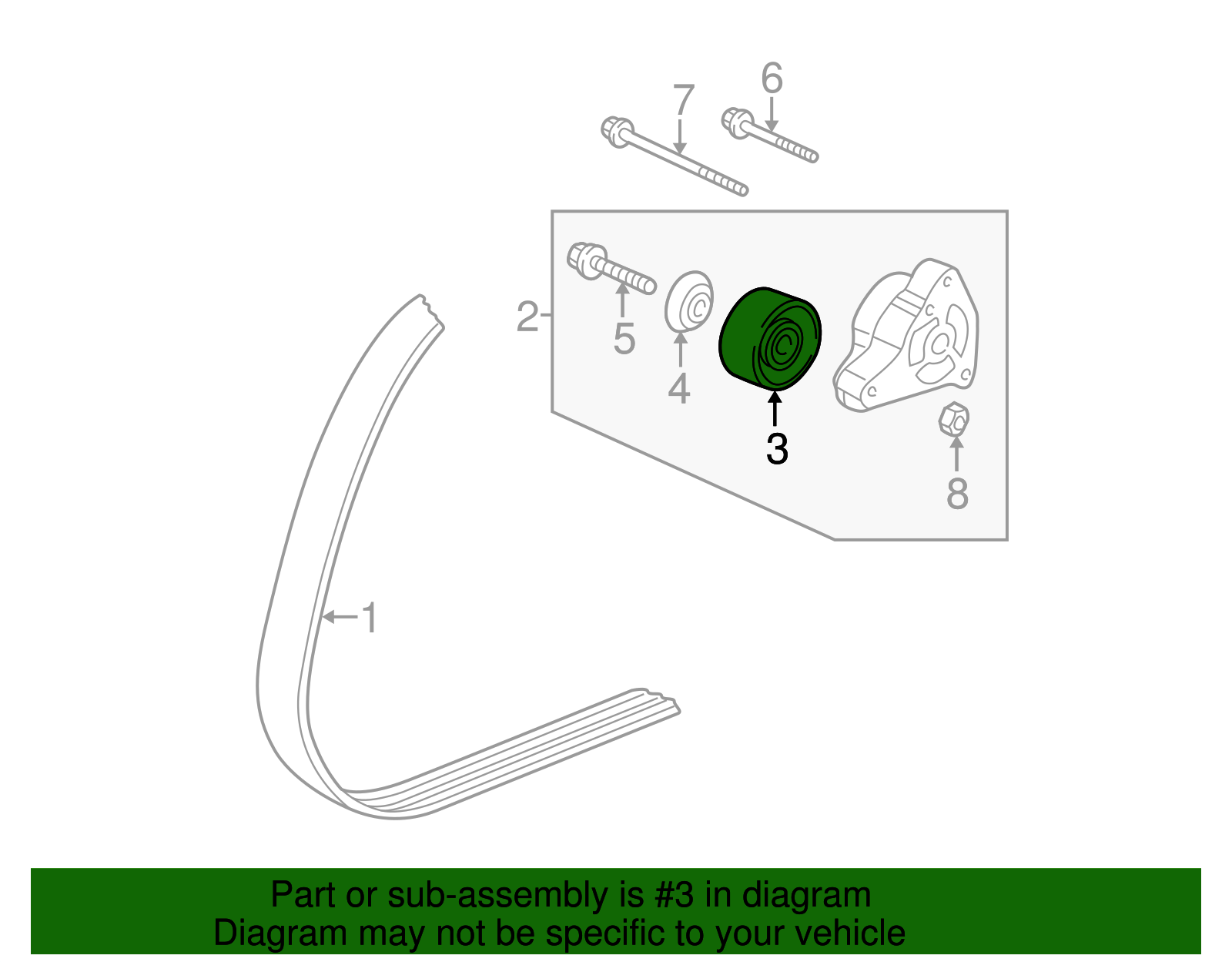 7
6
2
5
4
3
8
1

Part or sub-assembly is #3 in diagram
Diagram may not be specific to your vehicle