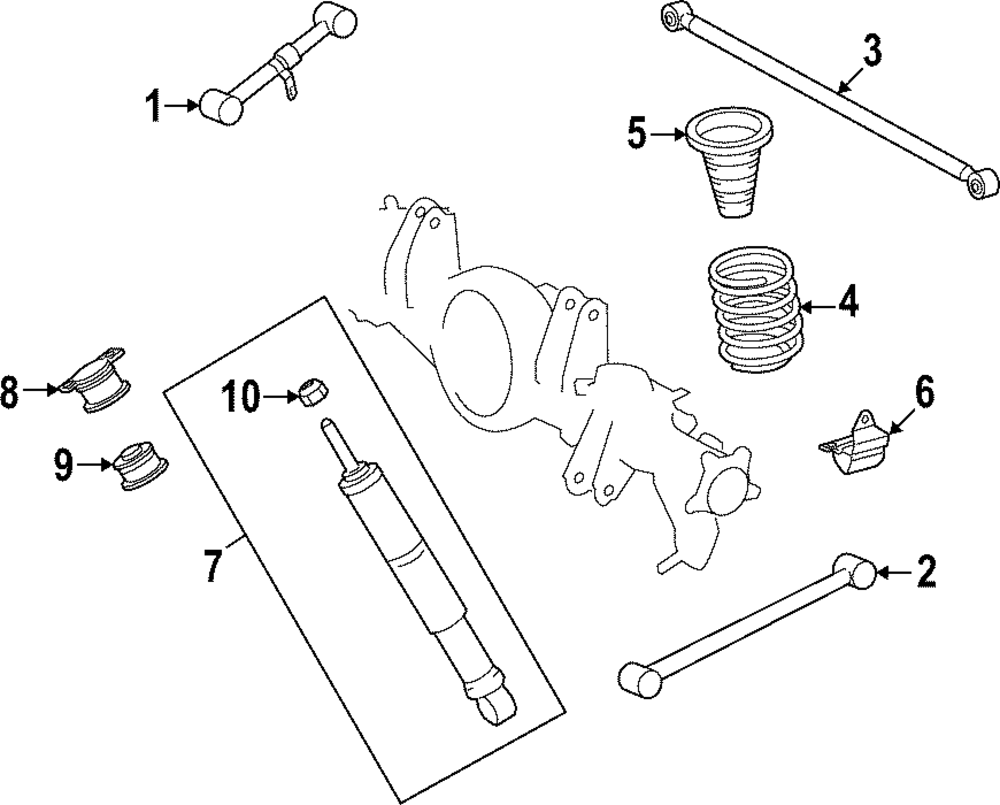 1
3
5
4
8
10
6
9
7
2