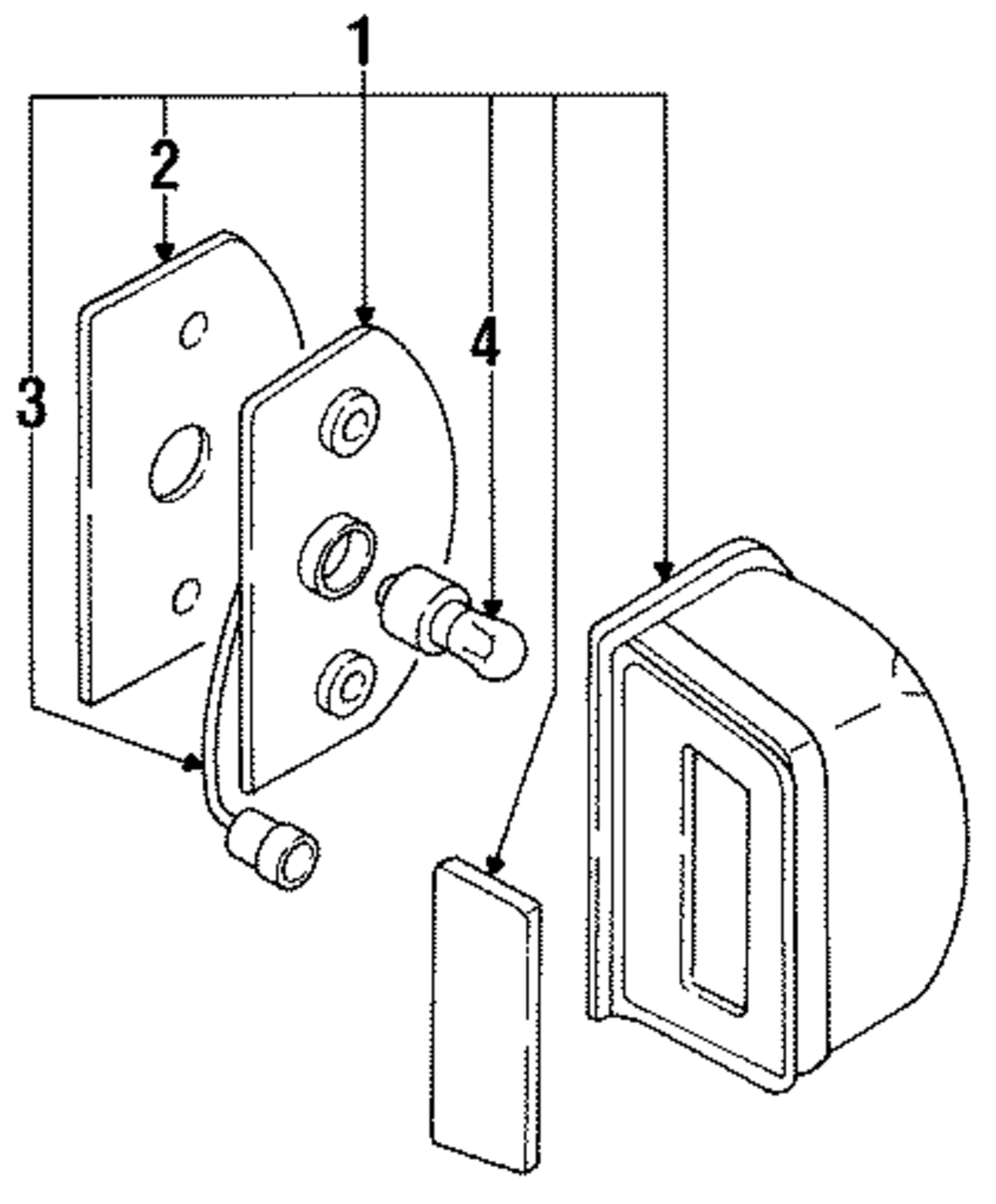 1
2
3
4