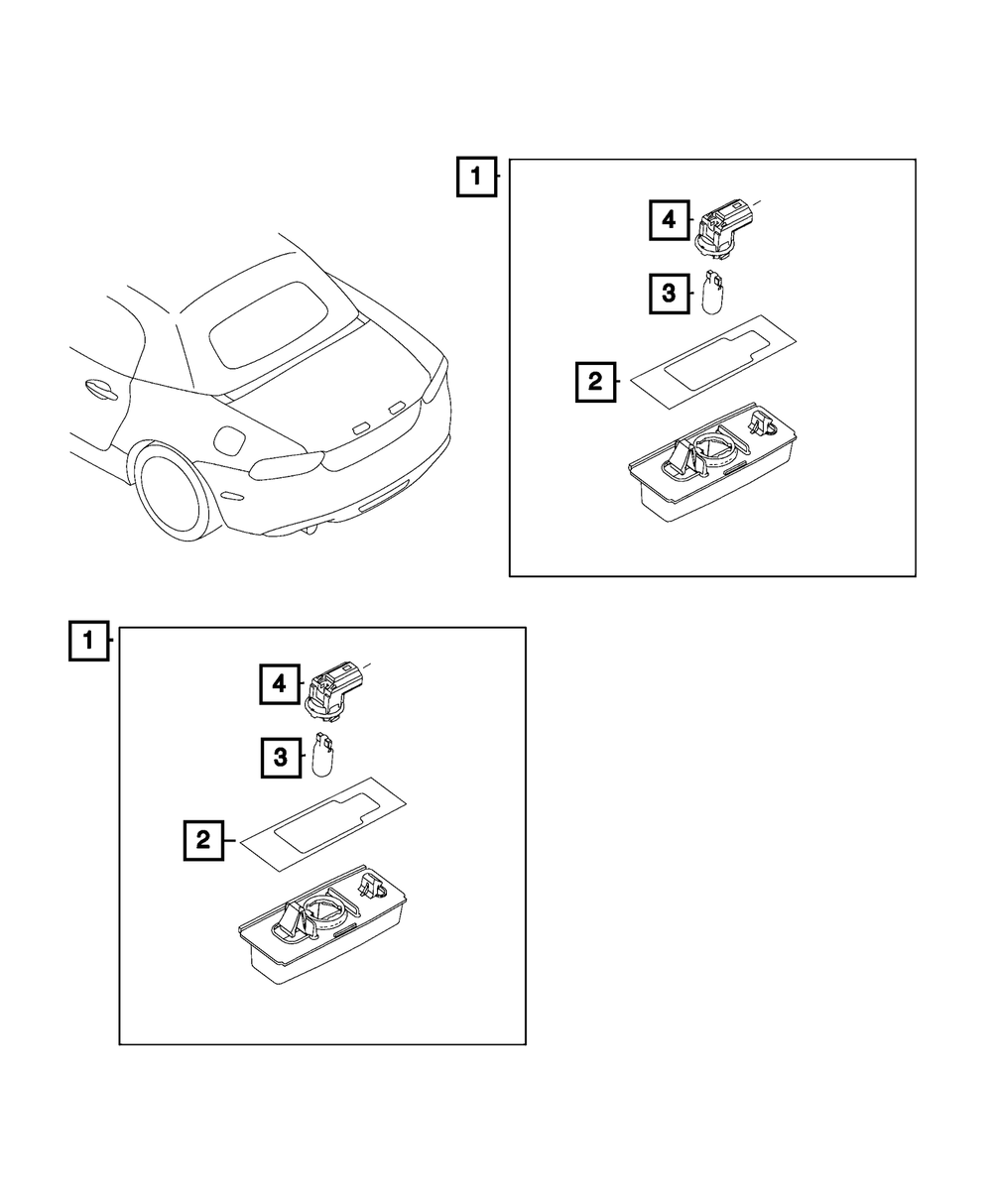 1
4
3
2
1
4
3
2