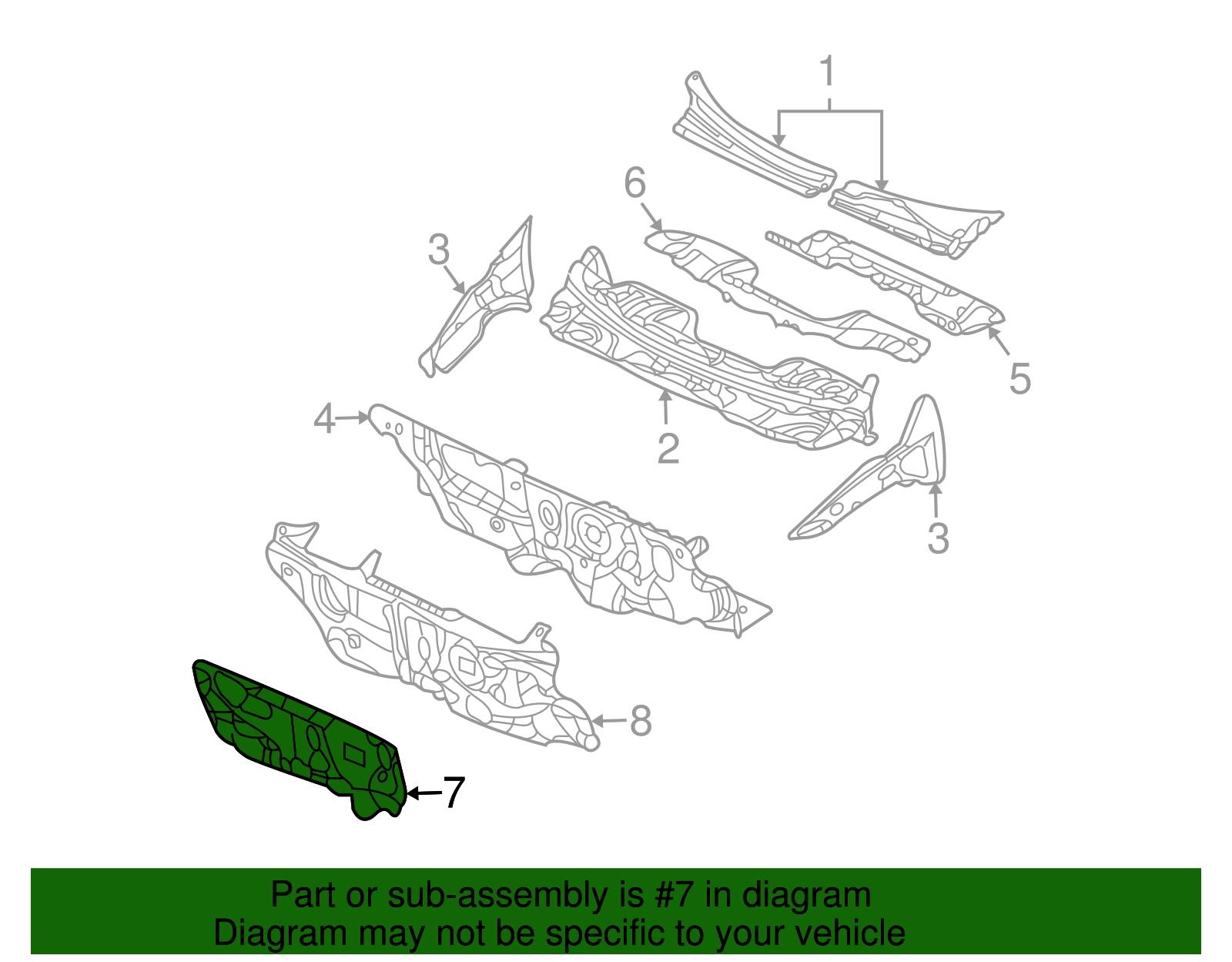 1
6
3
5
2
4
3
8
7

Part or sub-assembly is #7 in diagram
Diagram may not be specific to your vehicle