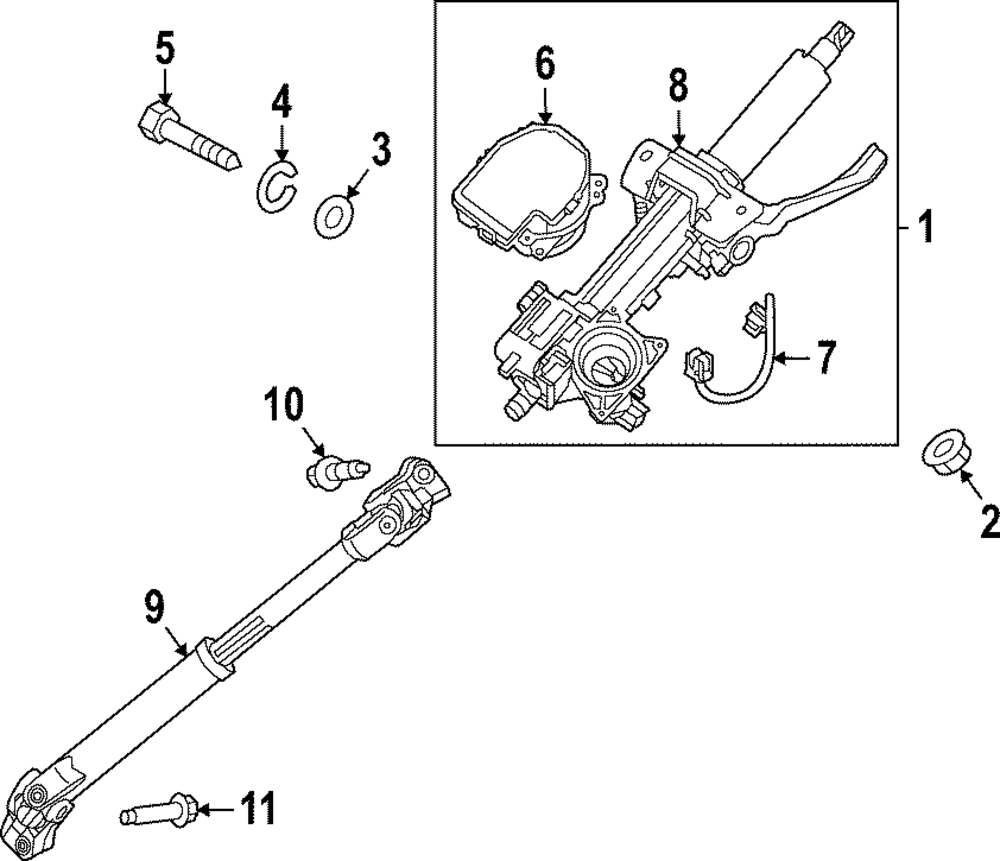 5
4
3
6
8
1
7
10
2
9
11