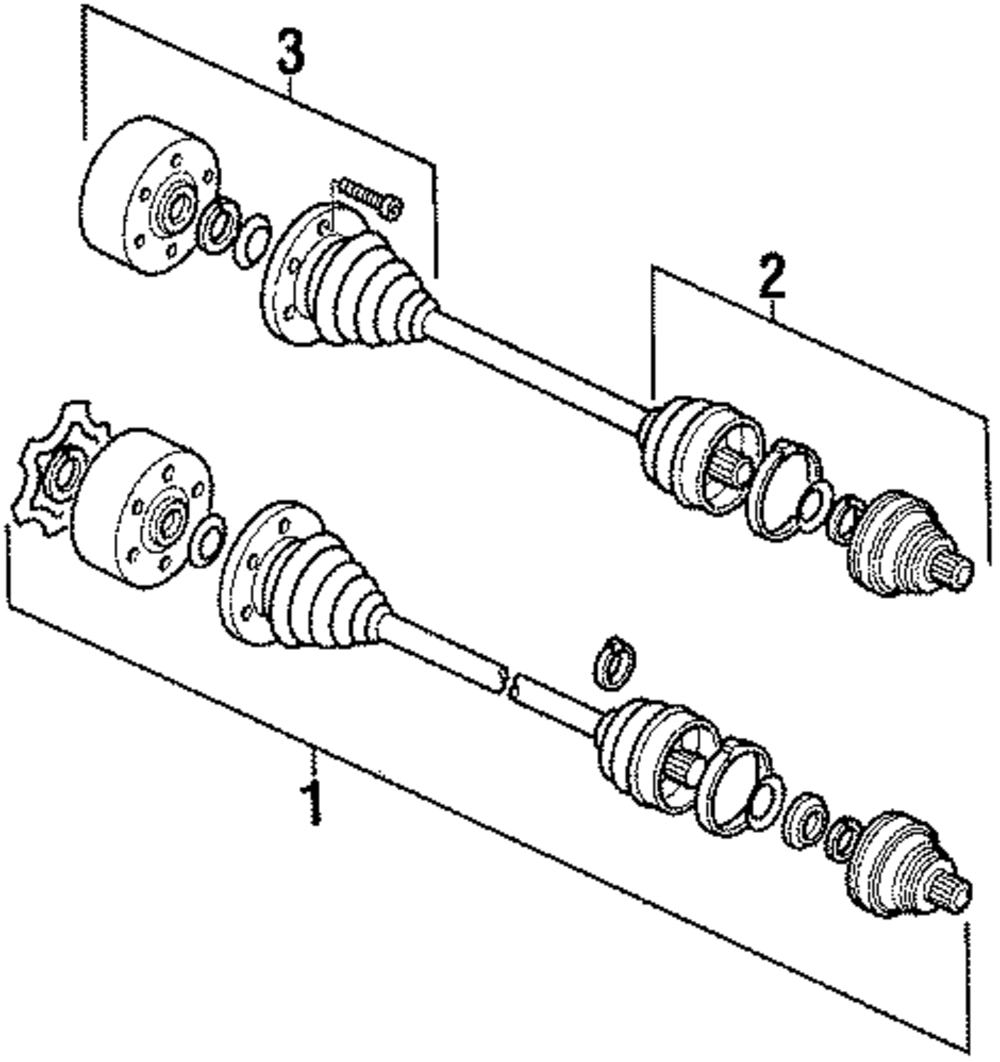 3
2
1