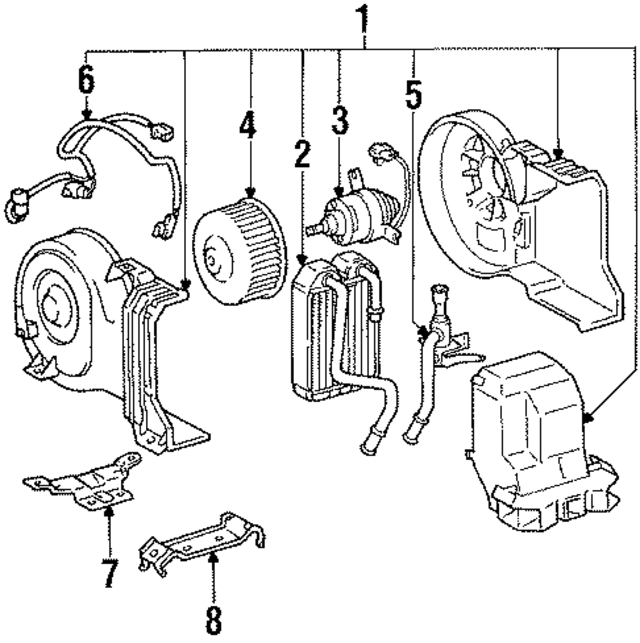 1
6
4
2
3
5
7
8