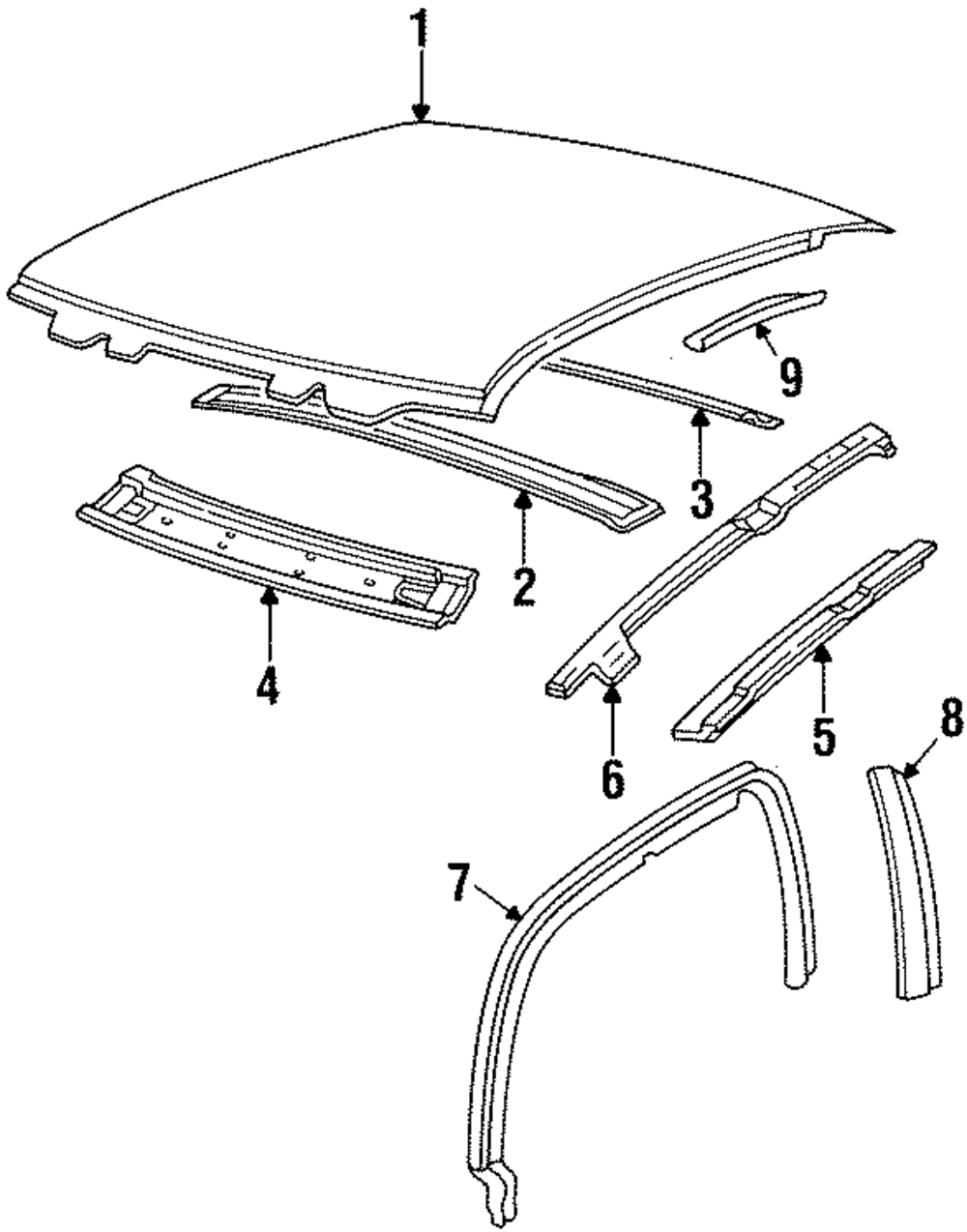 1
9
3
2
4
6
5
8
7