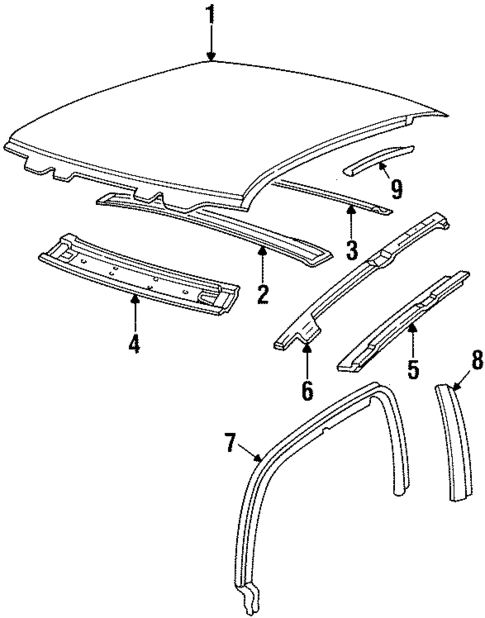 1
9
3
2
4
6
5
8
7