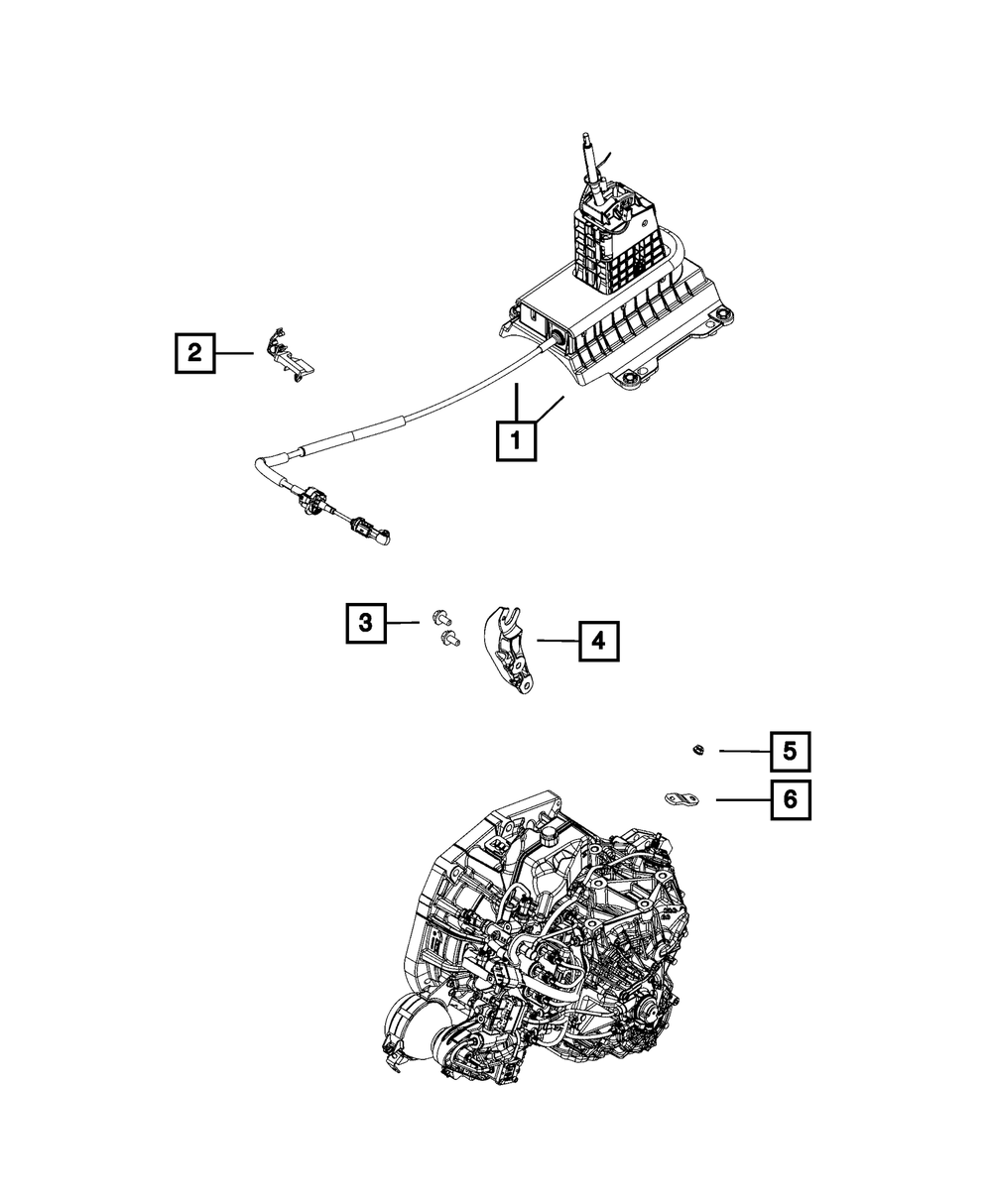 2
1
3
4
5
6