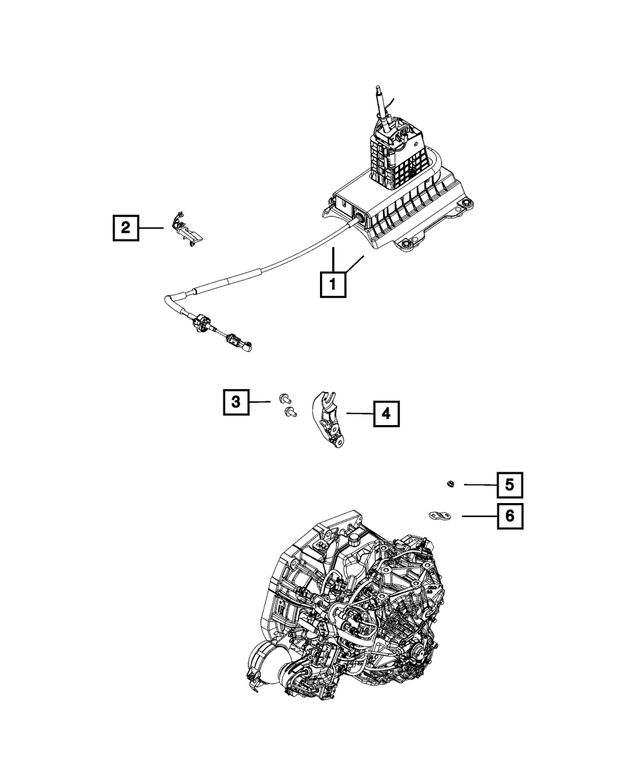 2
1
3
4
5
6