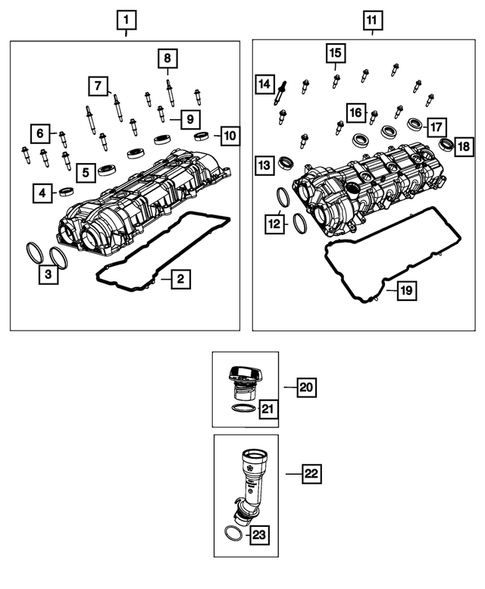 1
8
7
9
6
10
5
4
3
2
11
15
14
16
17
18
13
12
19
20
21
22
23