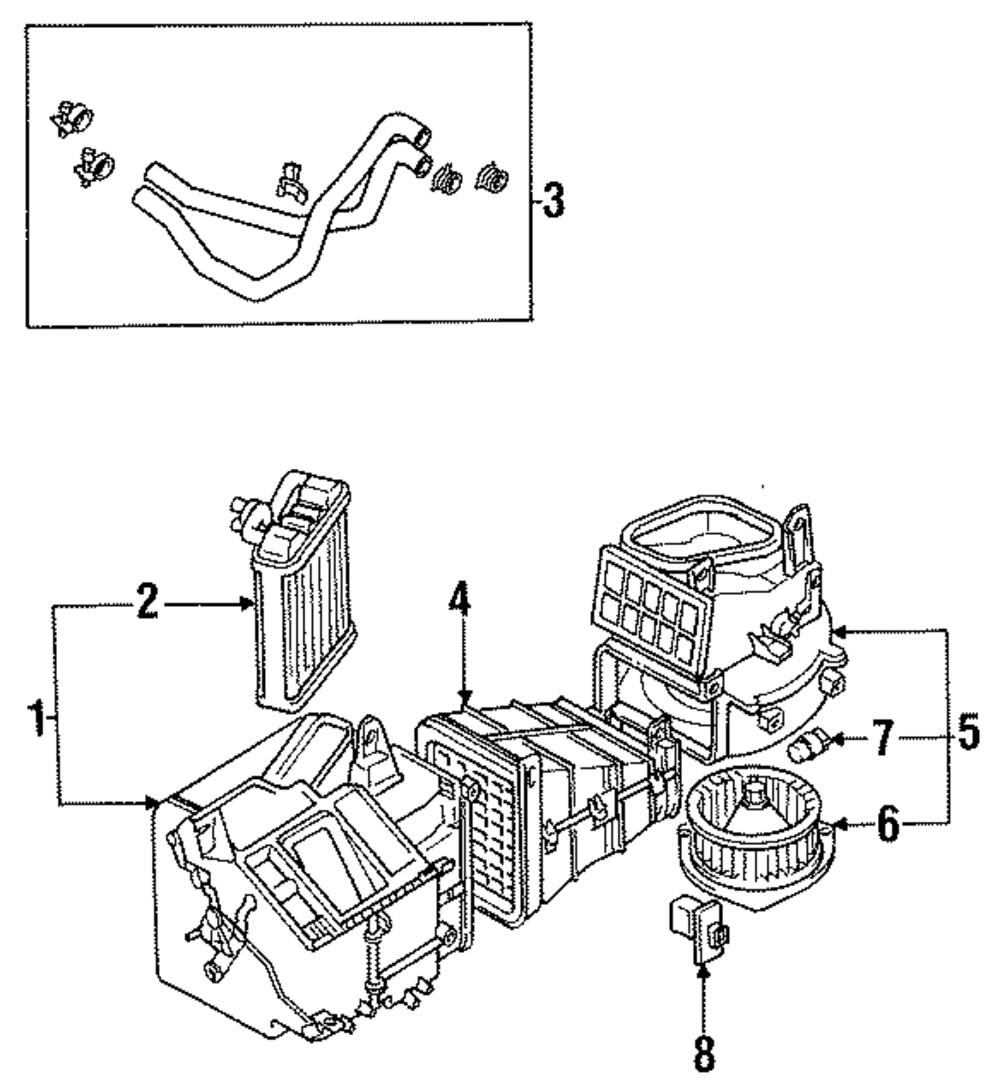 3
2
4
1
7
5
6
8