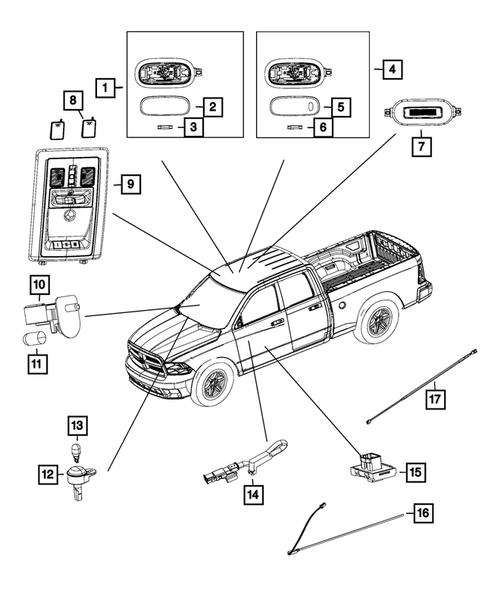 1
2
3
4
5
6
7
8
9
10
11
12
13
14
15
16
17