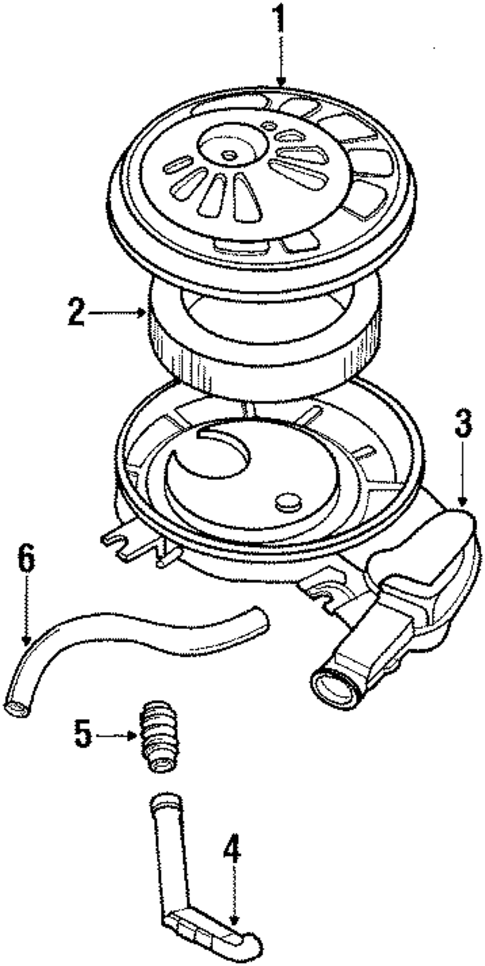 1
2
3
6
5
4