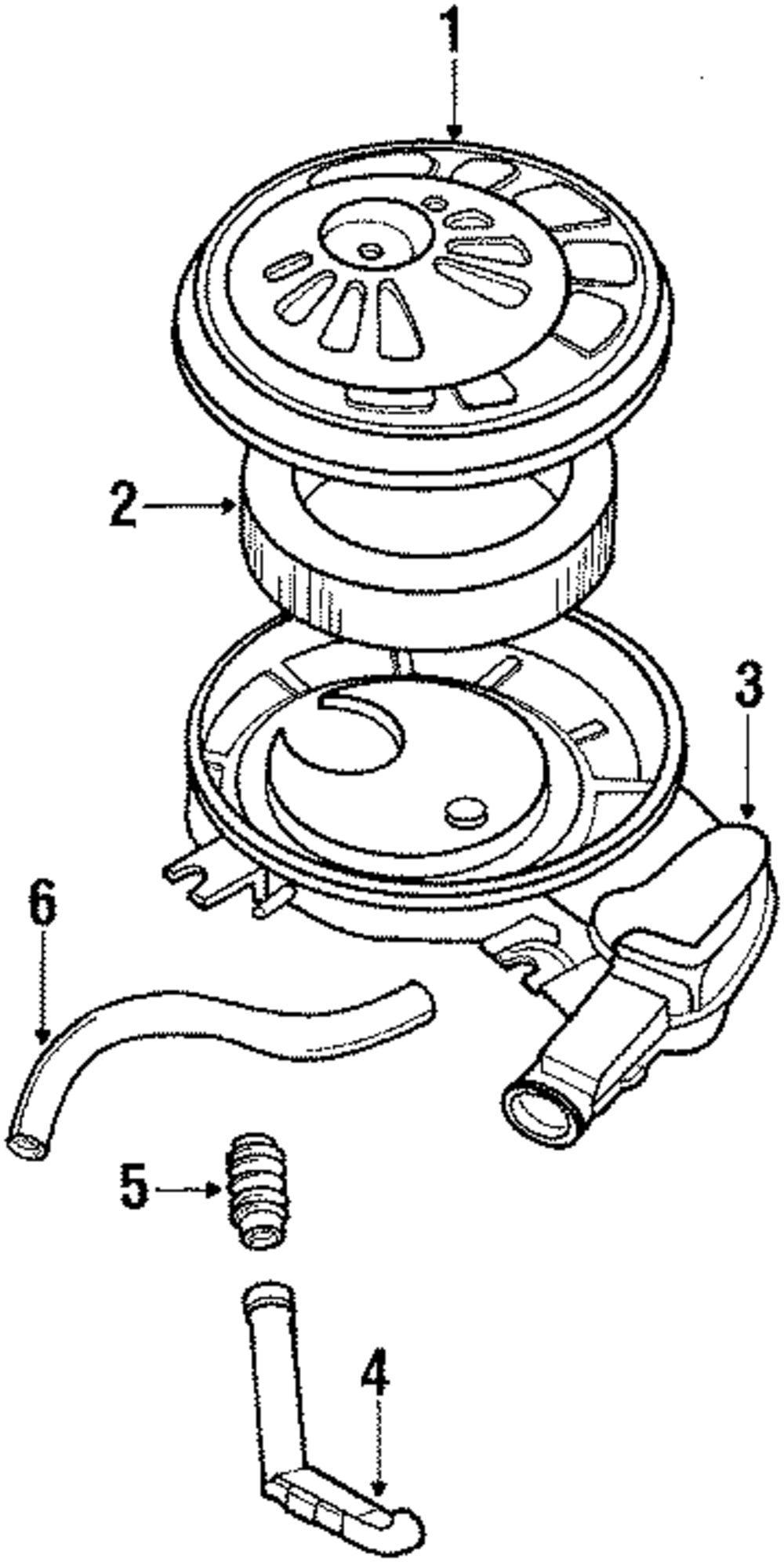 1
2
3
6
5
4