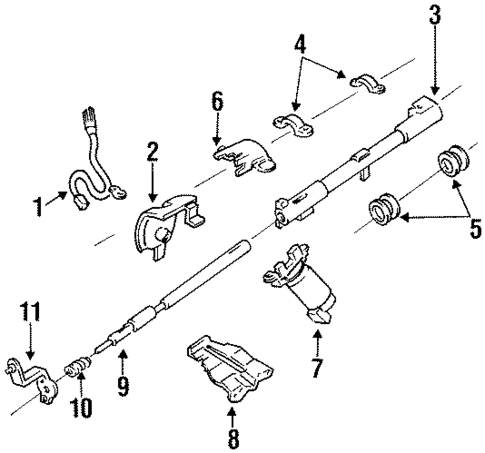 3
4
6
2
1
5
11
7
9
10
8