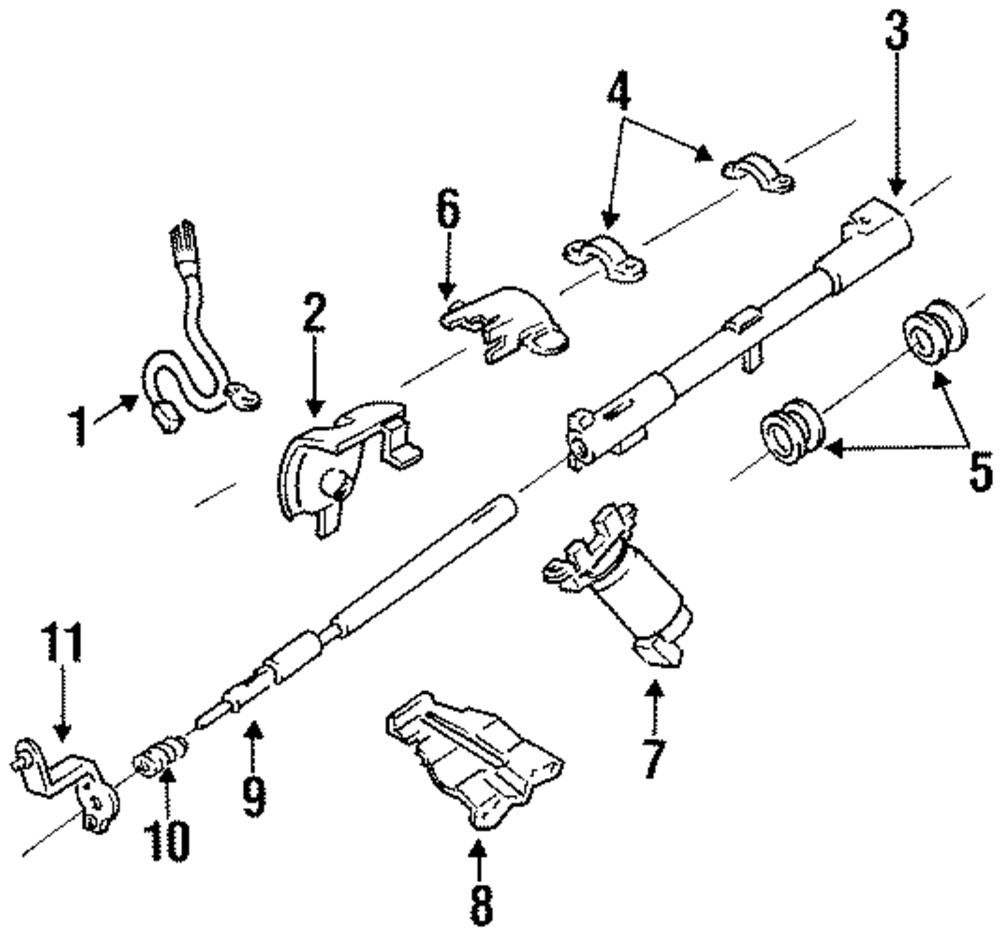 3
4
6
2
1
5
11
7
9
10
8