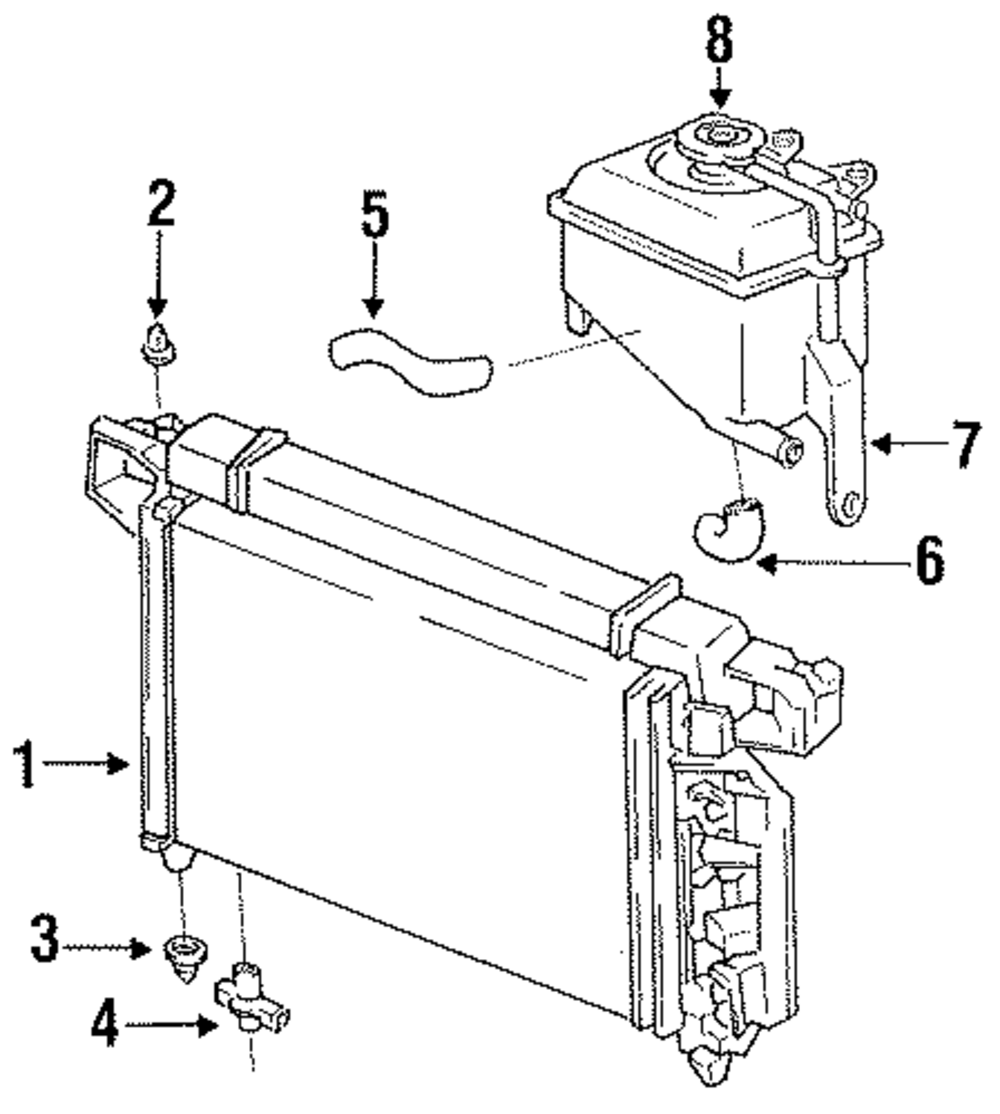 8
2
5
7
6
1
3
4