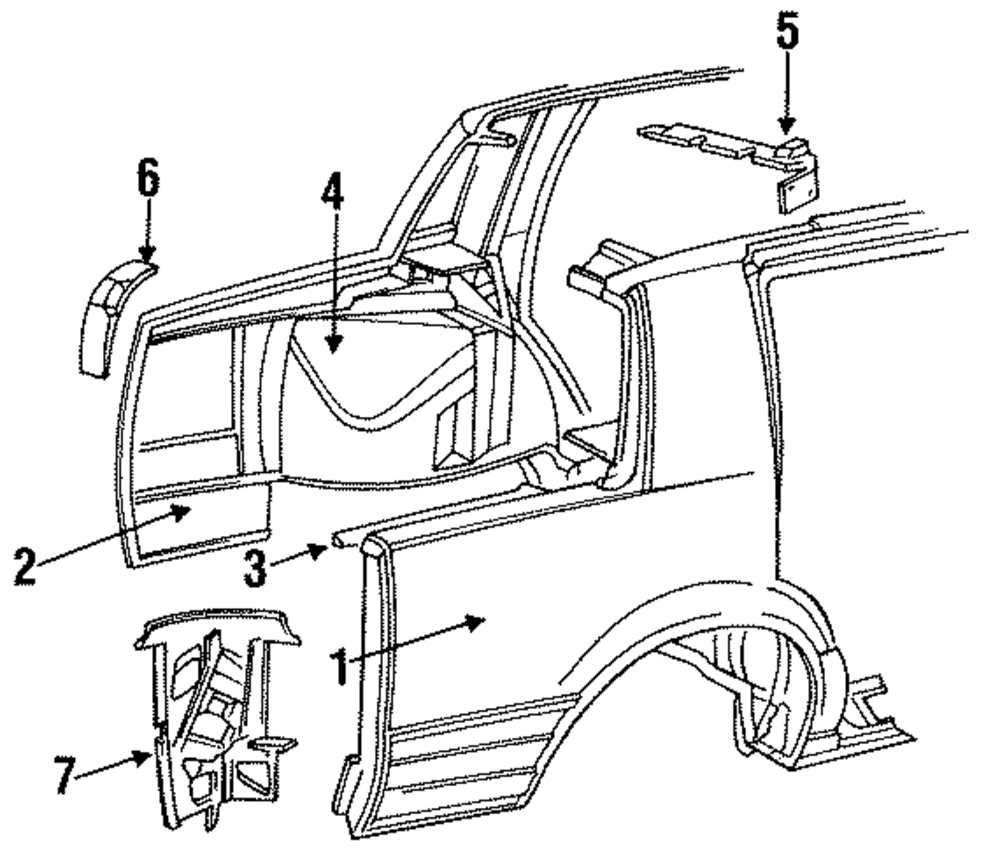 5
6
4
2
3
1
7