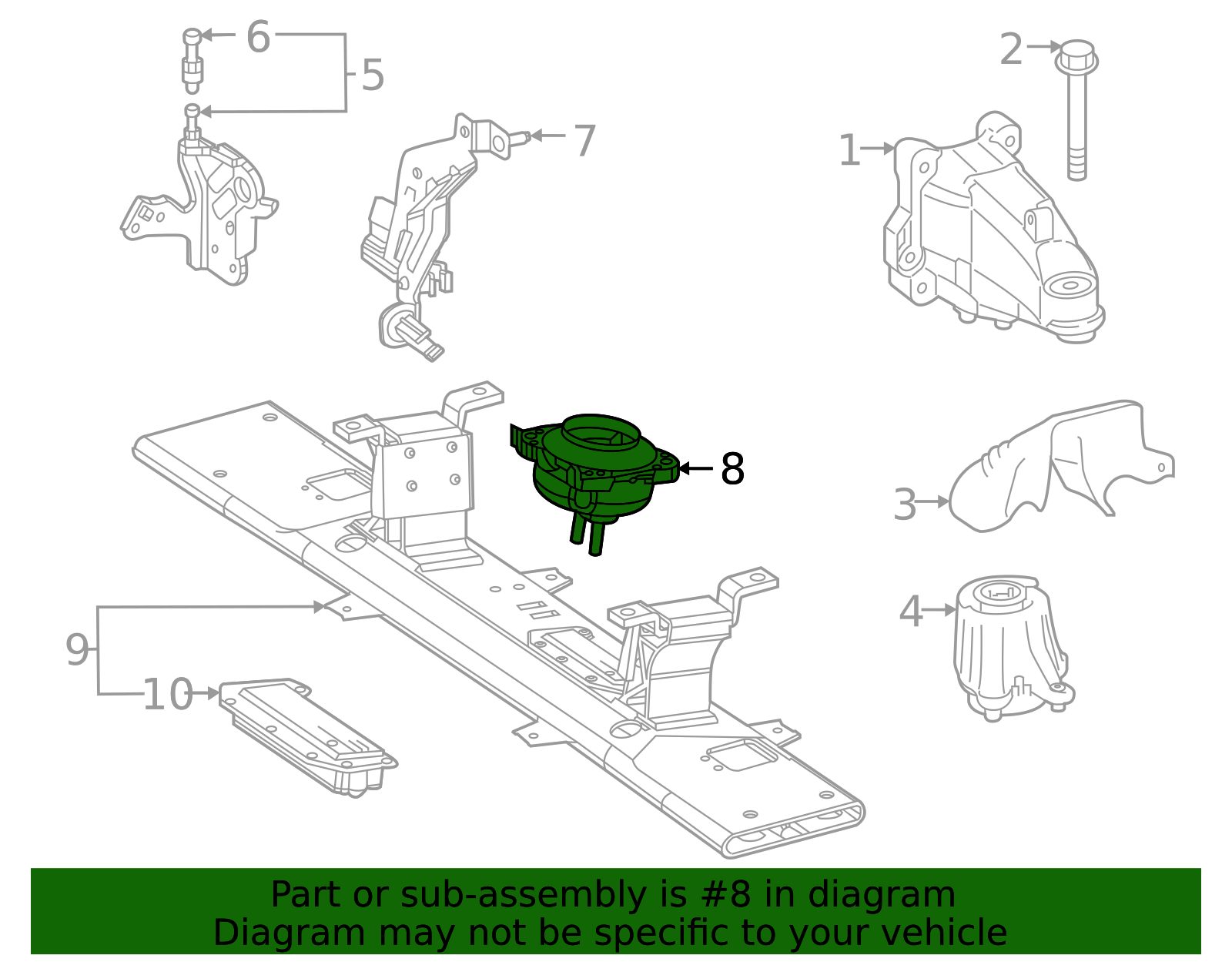 6
5
2
7
1
8
3
4
9
10

Part or sub-assembly is #8 in diagram
Diagram may not be specific to your vehicle