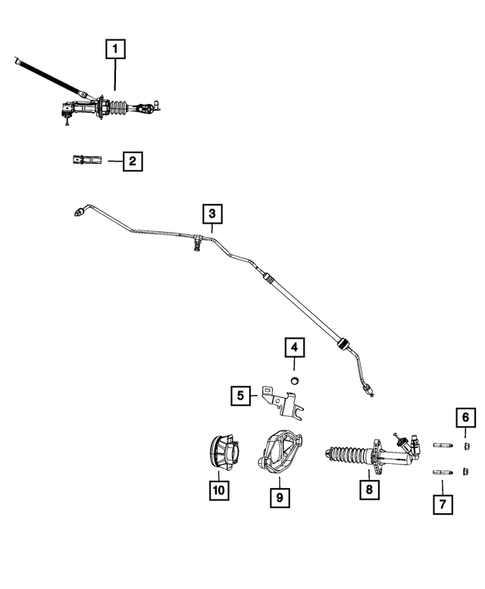 1

2

3

4

5

6

10

9

8

7