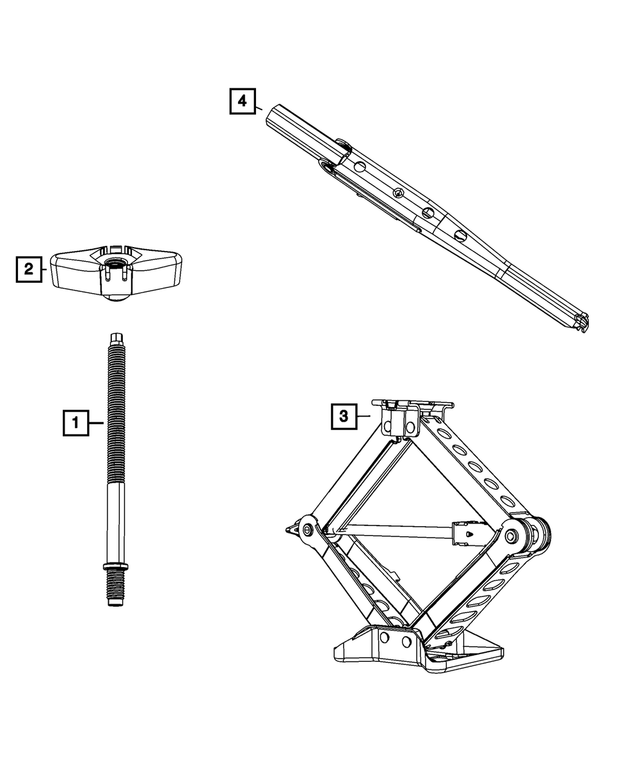 4

2

1

3