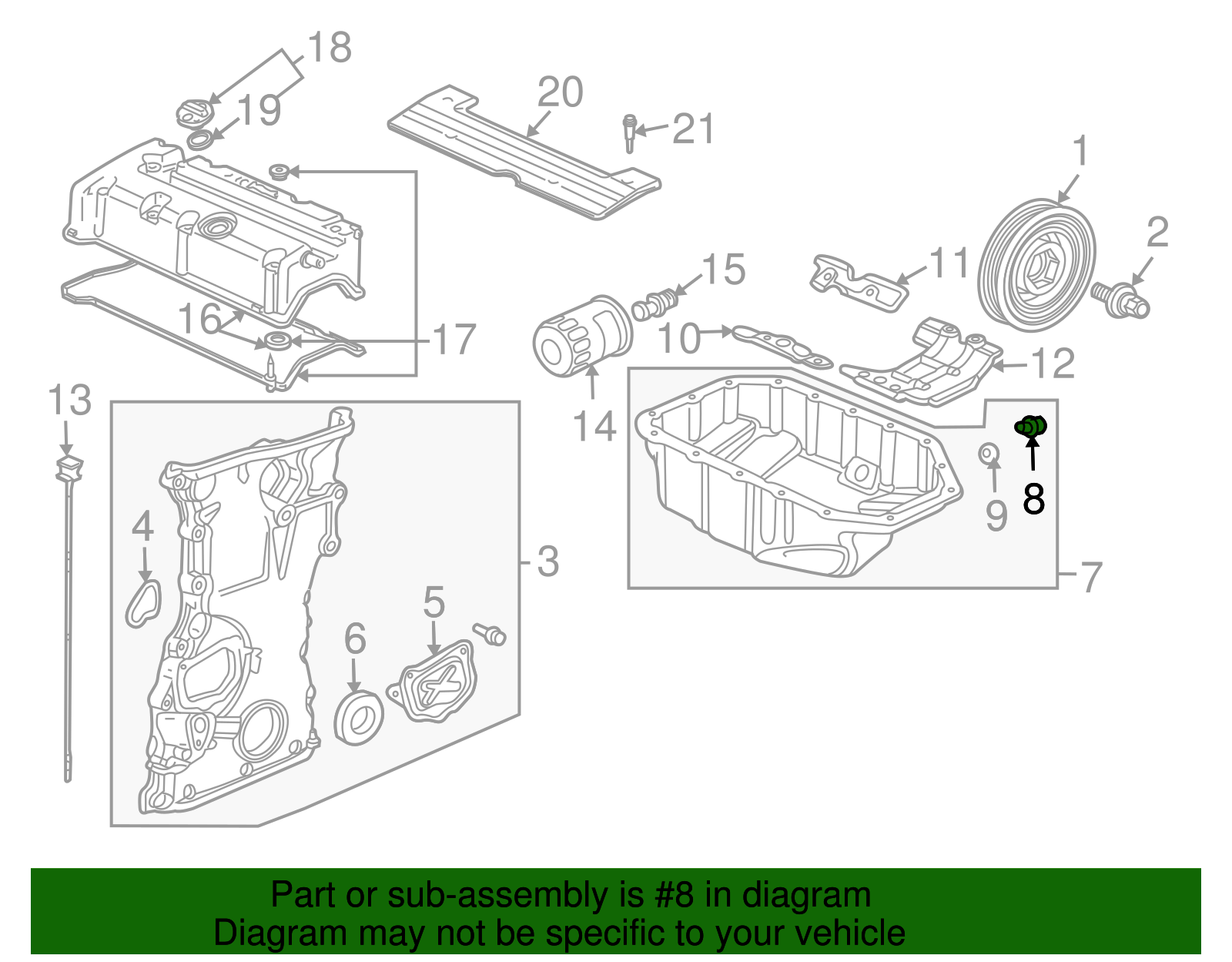 18
19
20
21
1
2
15
11
16
17
10
12
14
13
8
9
4
3
7
5
6

Part or sub-assembly is #8 in diagram
Diagram may not be specific to your vehicle